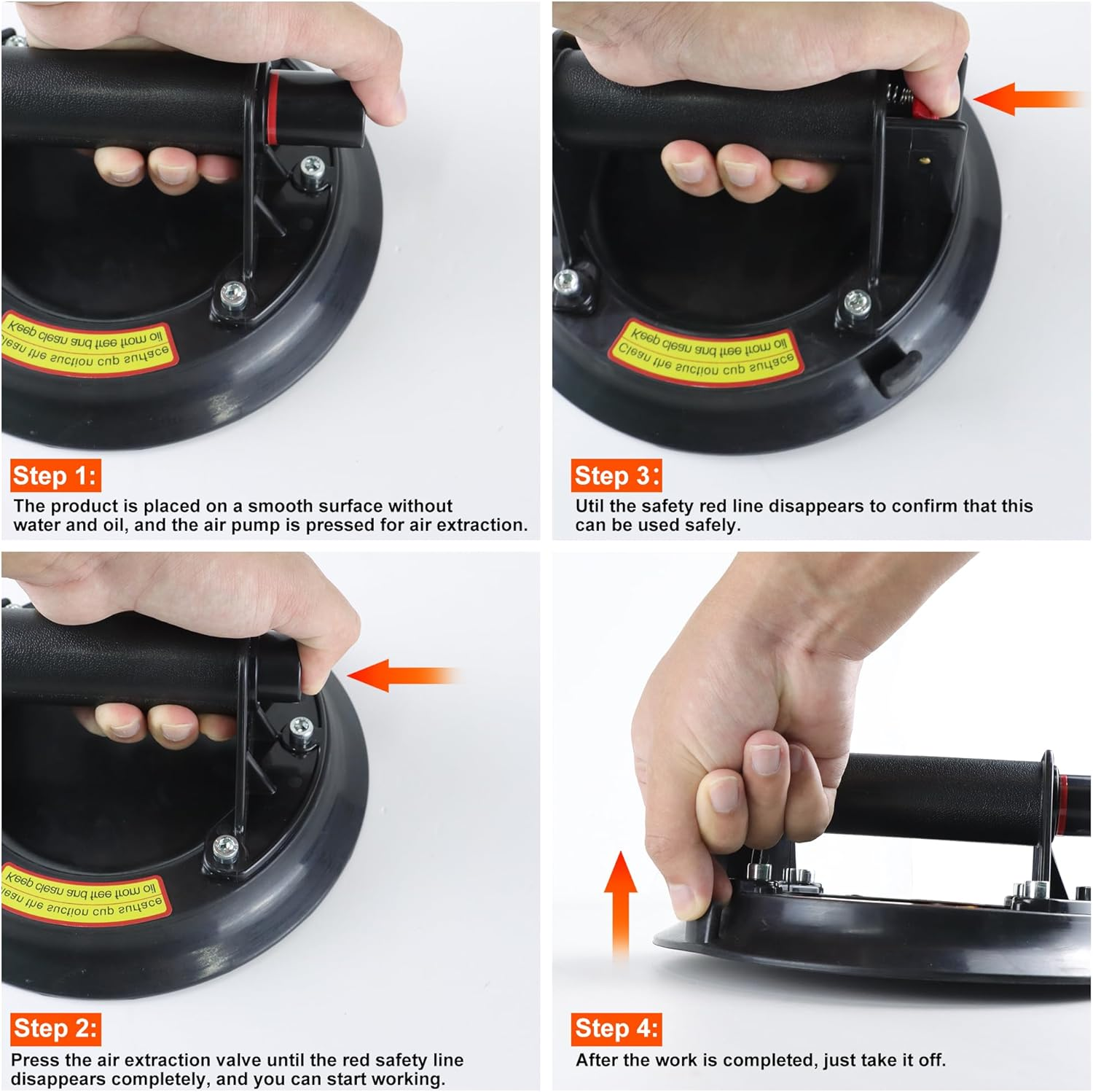 Keep clean and free from oil
Clean the suction cup surface

Step 1:
The product is placed on a smooth surface without water and oil, and the air pump is pressed for air extraction.

Keep clean and free from oil
Clean the suction cup surface

Step 3:
Util the safety red line disappears to confirm that this can be used safely.

Keep clean and free from oil
Clean the suction cup surface

Step 2:
Press the air extraction valve until the red safety line disappears completely, and you can start working.

Step 4:
After the work is completed, just take it off.