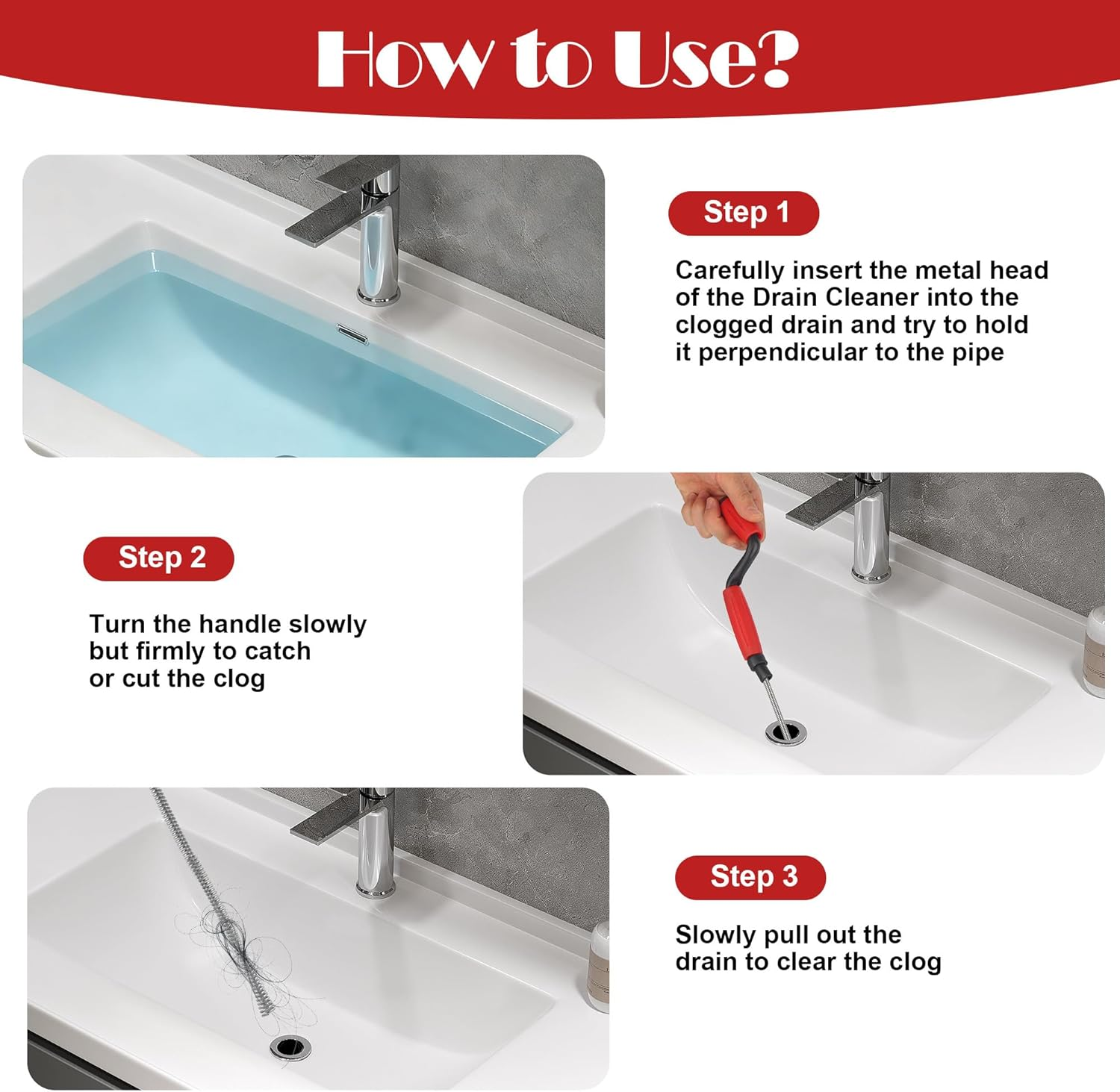 How to Use?

Step 1

Carefully insert the metal head of the Drain Cleaner into the clogged drain and try to hold it perpendicular to the pipe

Step 2

Turn the handle slowly but firmly to catch or cut the clog

Step 3

Slowly pull out the drain to clear the clog