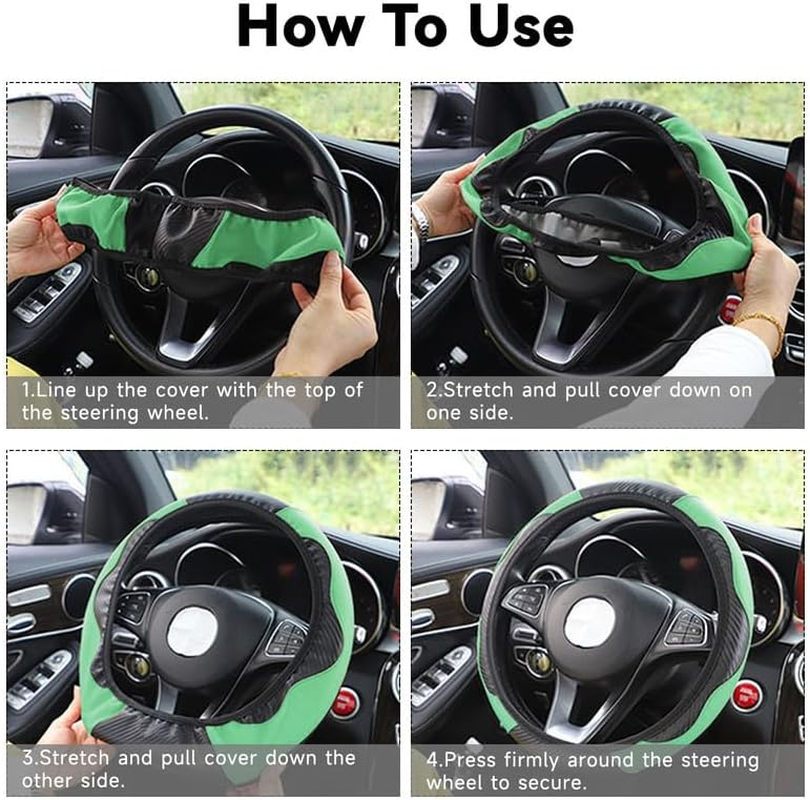 How To Use

1.Line up the cover with the top of the steering wheel.

2.Stretch and pull cover down on one side.

3.Stretch and pull cover down the other side.

4.Press firmly around the steering wheel to secure.