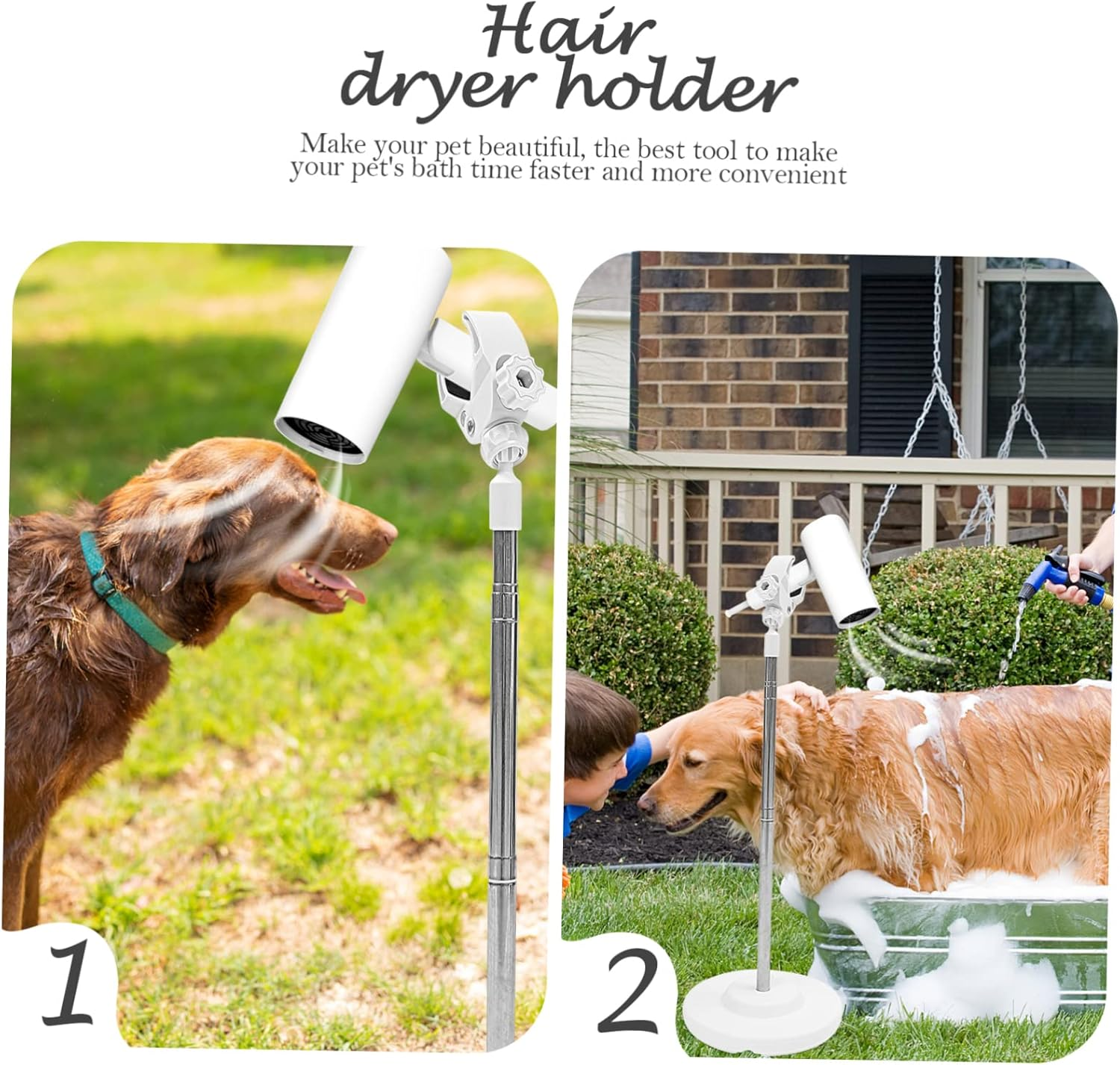 Hair dryer holder

Make your pet beautiful, the best tool to make your pet's bath time faster and more convenient

1

2