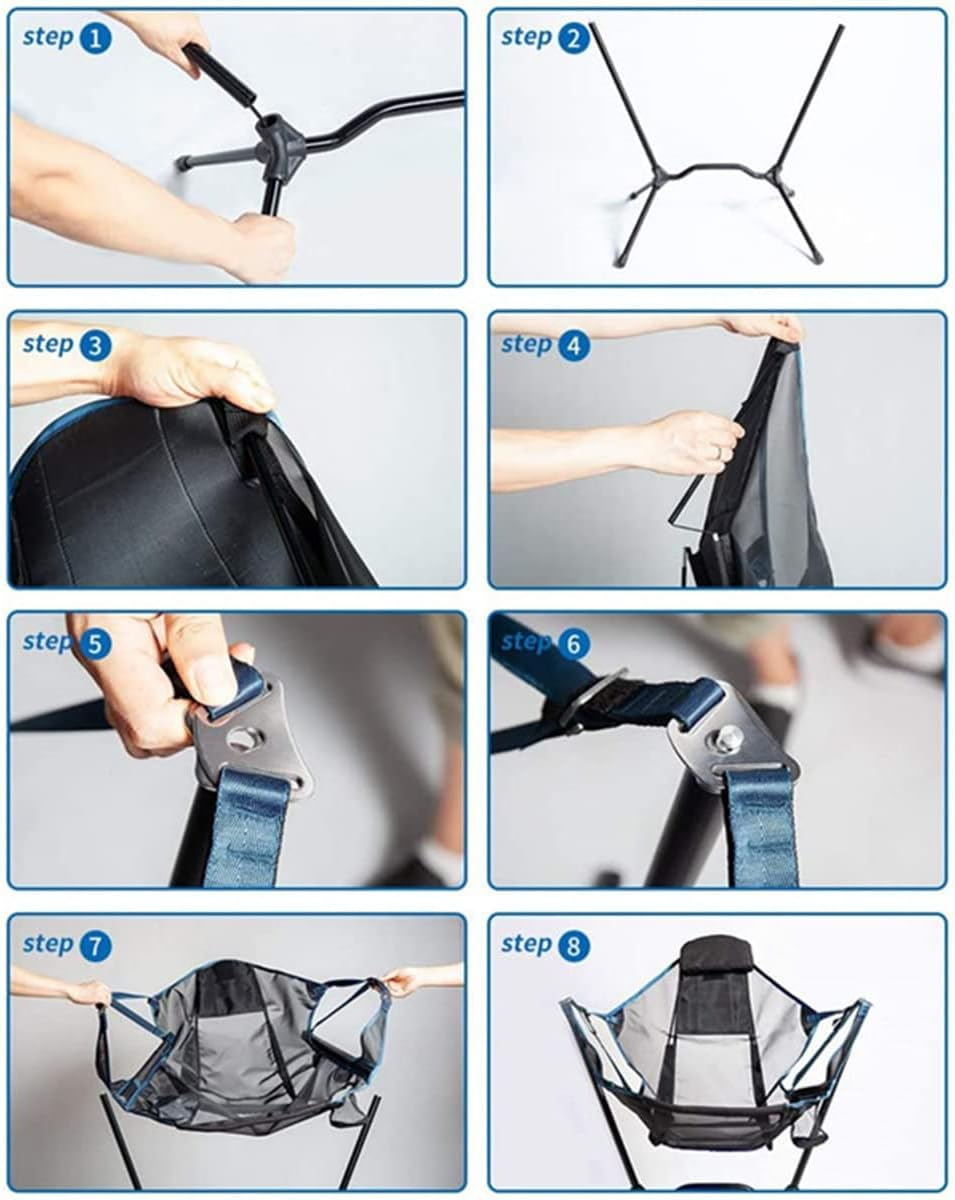 step 1

step 2

step 3

step 4

step 5

step 6

step 7

step 8