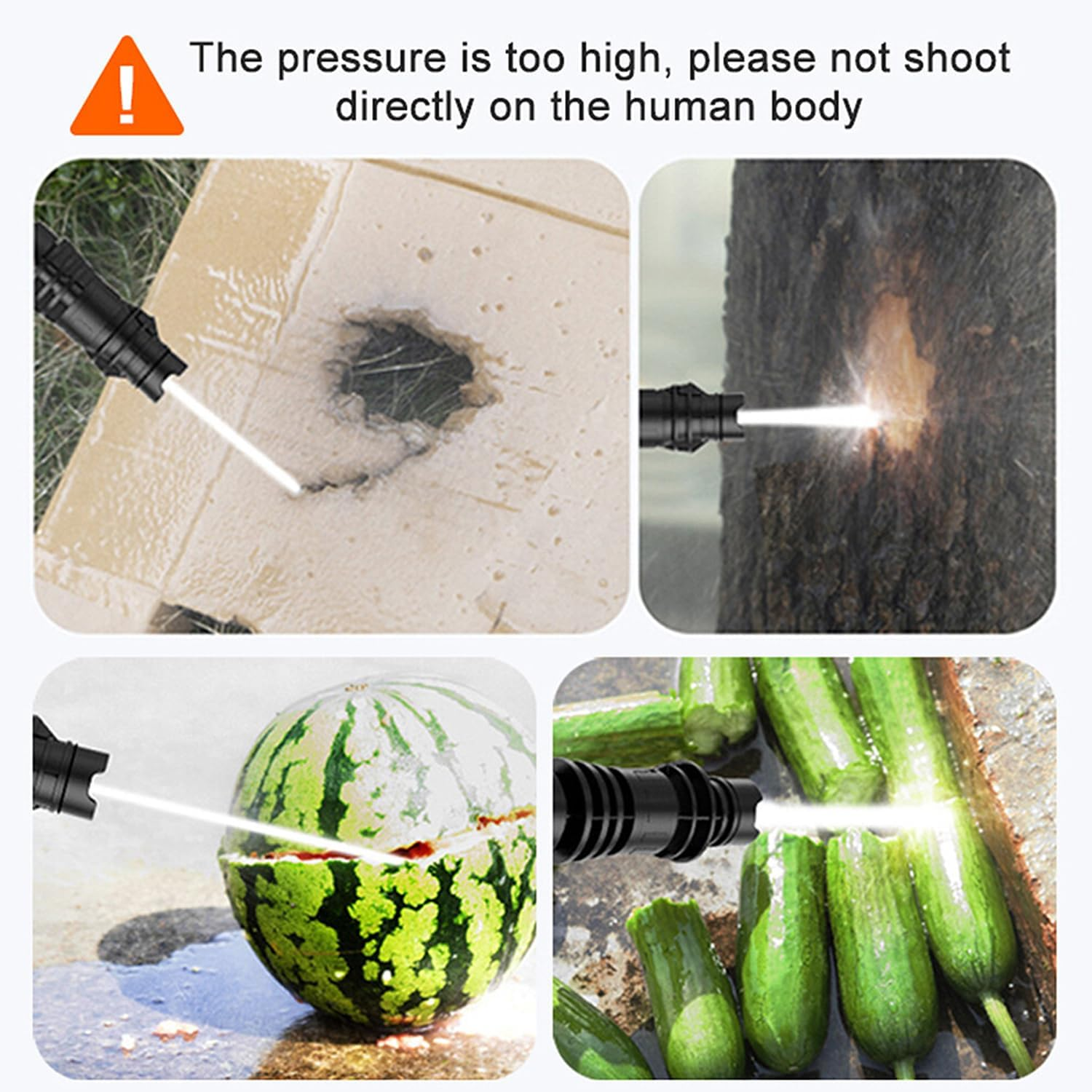 !

The pressure is too high, please not shoot directly on the human body