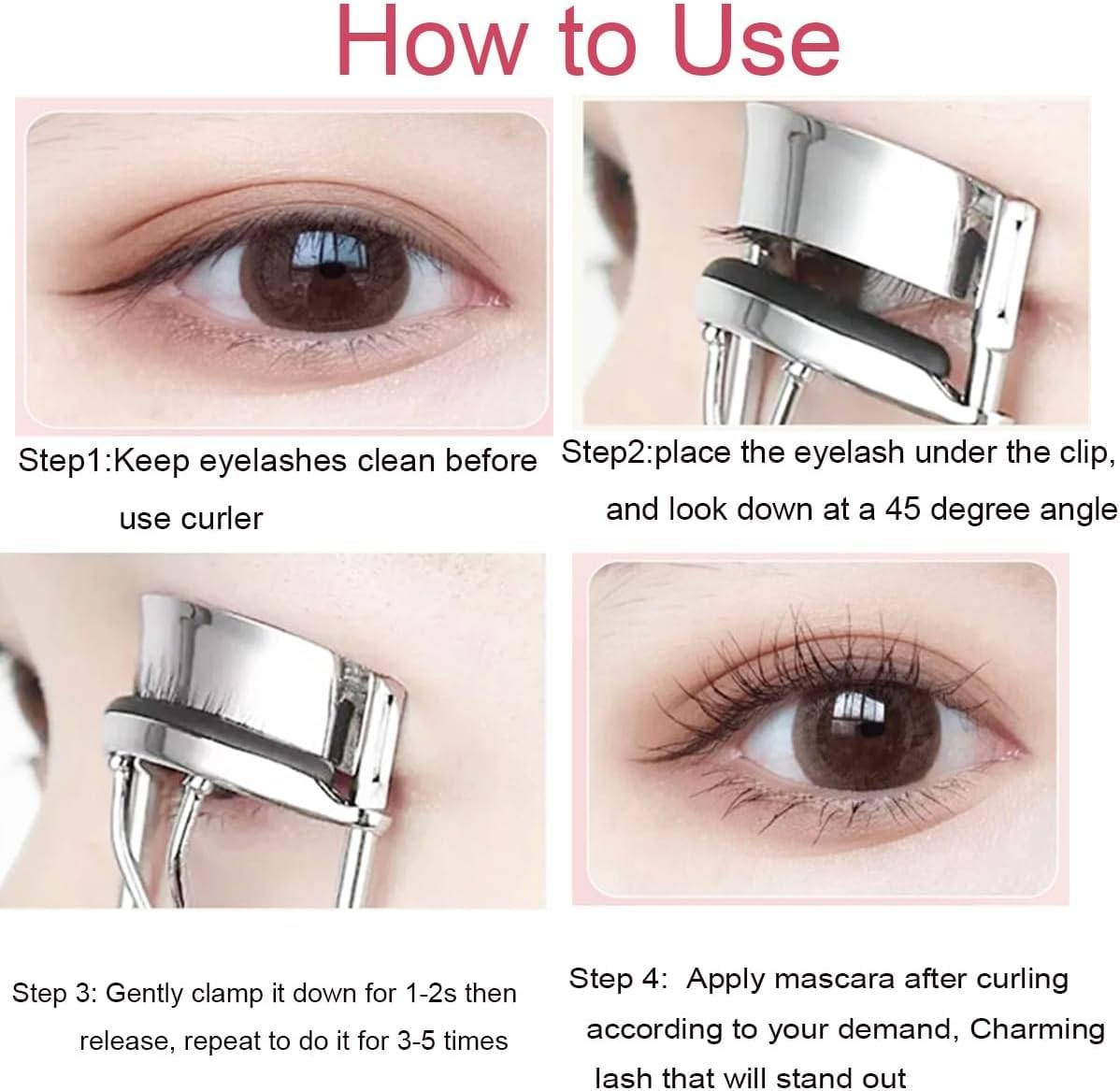 How to Use

Step1:Keep eyelashes clean before use curler

Step2:place the eyelash under the clip, and look down at a 45 degree angle

Step 3: Gently clamp it down for 1-2s then release, repeat to do it for 3-5 times

Step 4: Apply mascara after curling according to your demand, Charming lash that will stand out