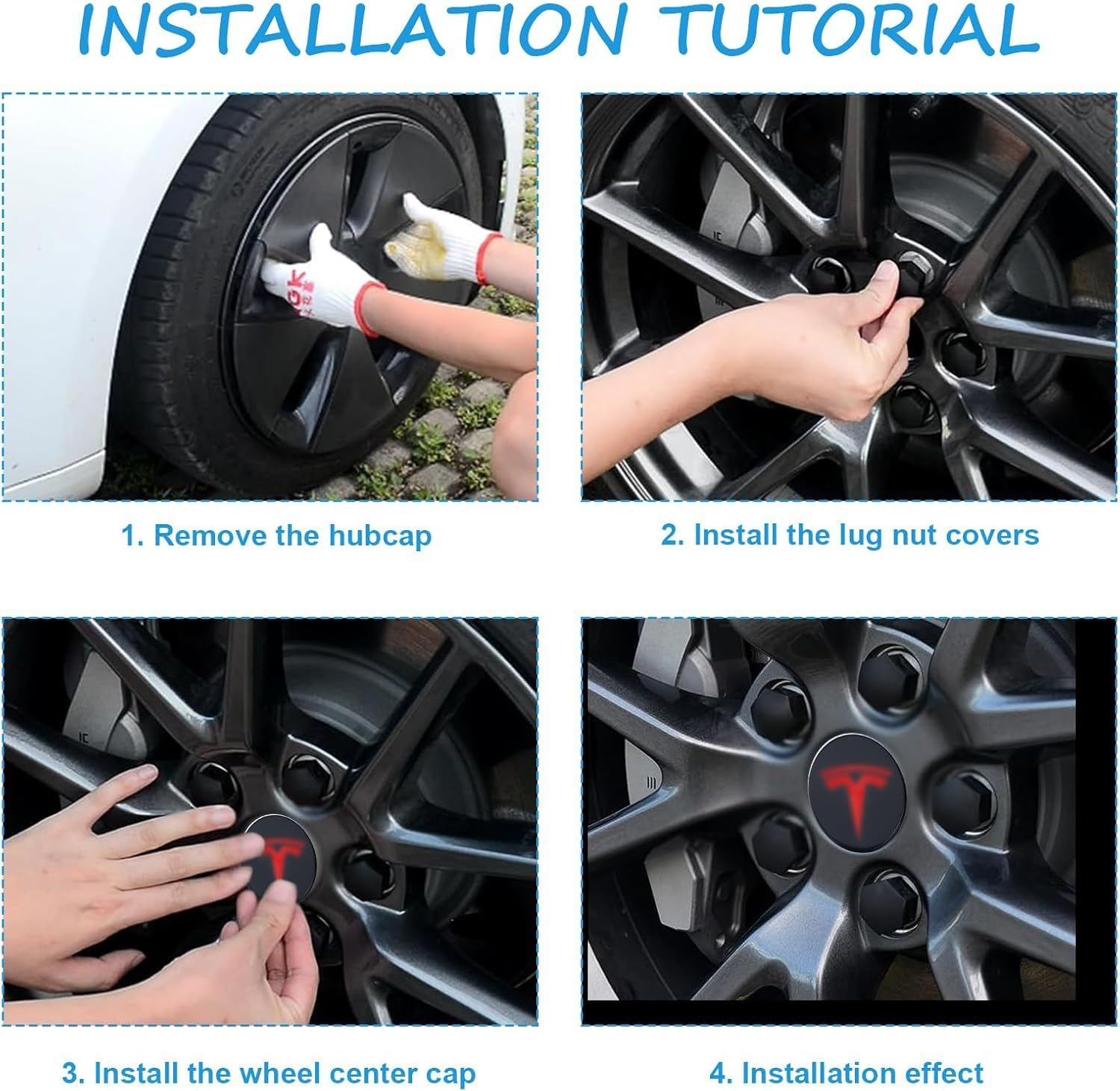 INSTALLATION TUTORIAL

1. Remove the hubcap

2. Install the lug nut covers

3. Install the wheel center cap

4. Installation effect