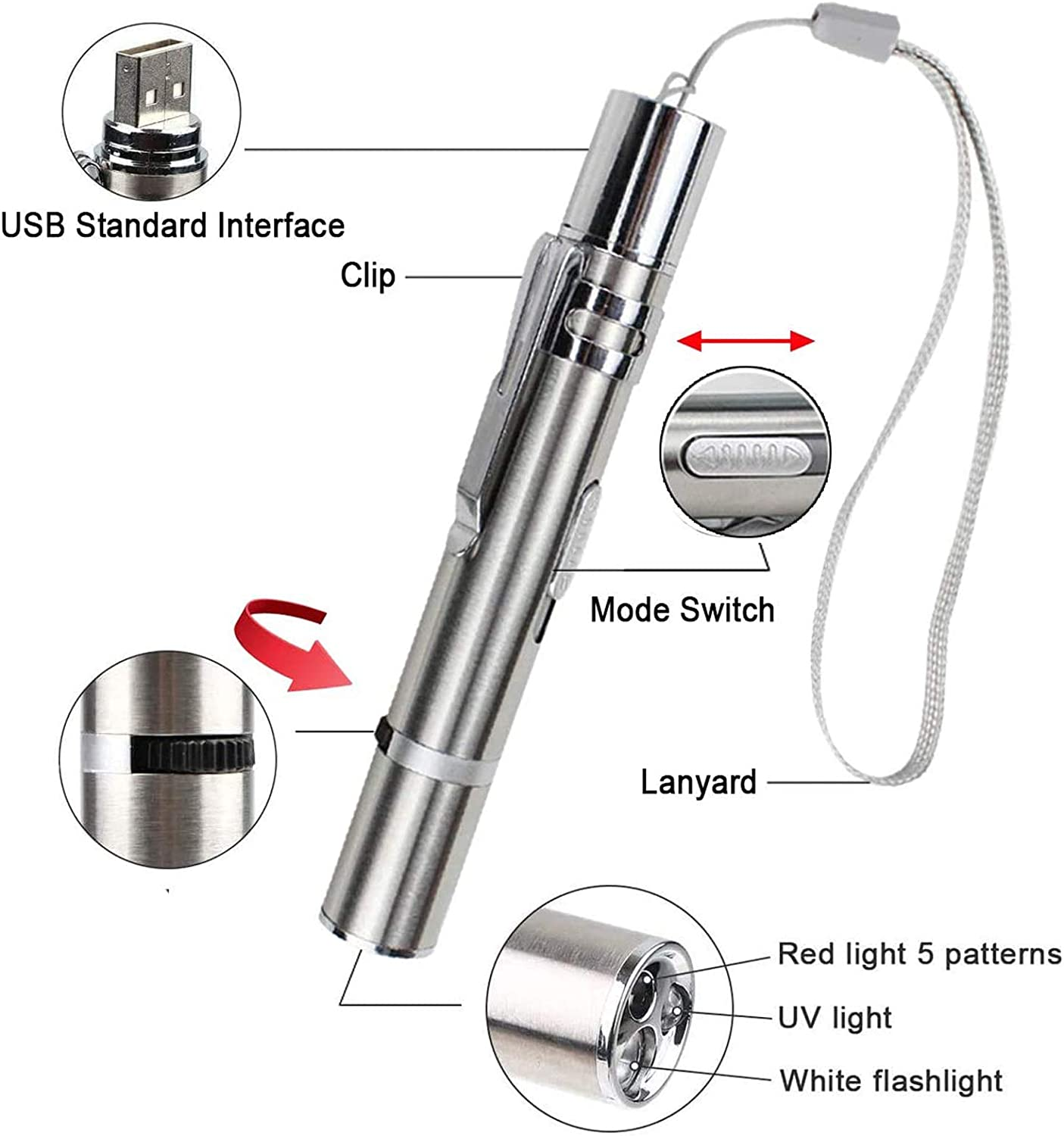 USB Standard Interface

Clip

Mode Switch

Lanyard

Red light 5 patterns

UV light

White flashlight