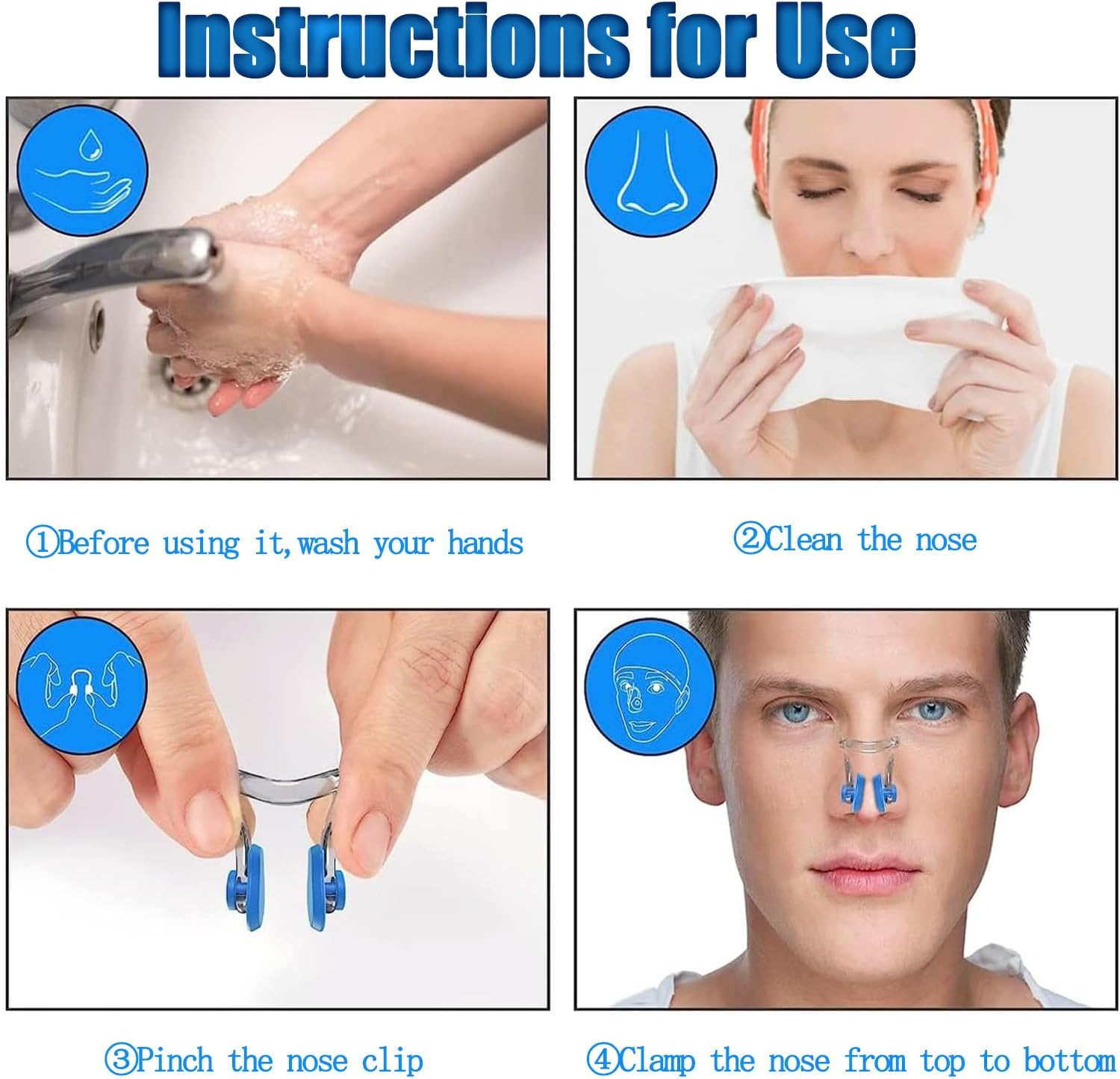 Instructions for Use

①Before using it,wash your hands

②Clean the nose

③Pinch the nose clip

④Clamp the nose from top to bottom