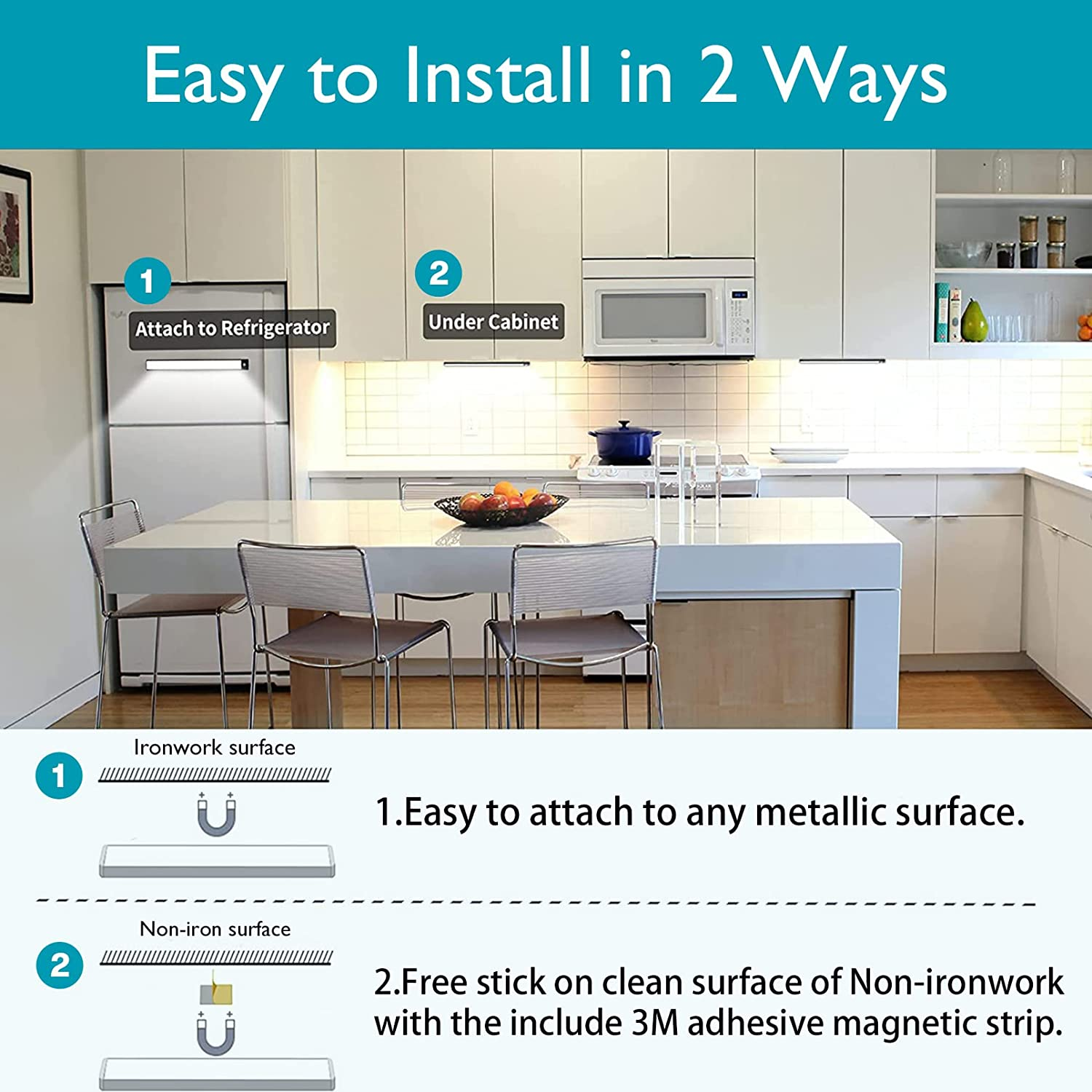 Easy to Install in 2 Ways

1
Attach to Refrigerator

2
Under Cabinet

1
Ironwork surface

1.Easy to attach to any metallic surface.

2
Non-iron surface

2.Free stick on clean surface of Non-ironwork with the include 3M adhesive magnetic strip.