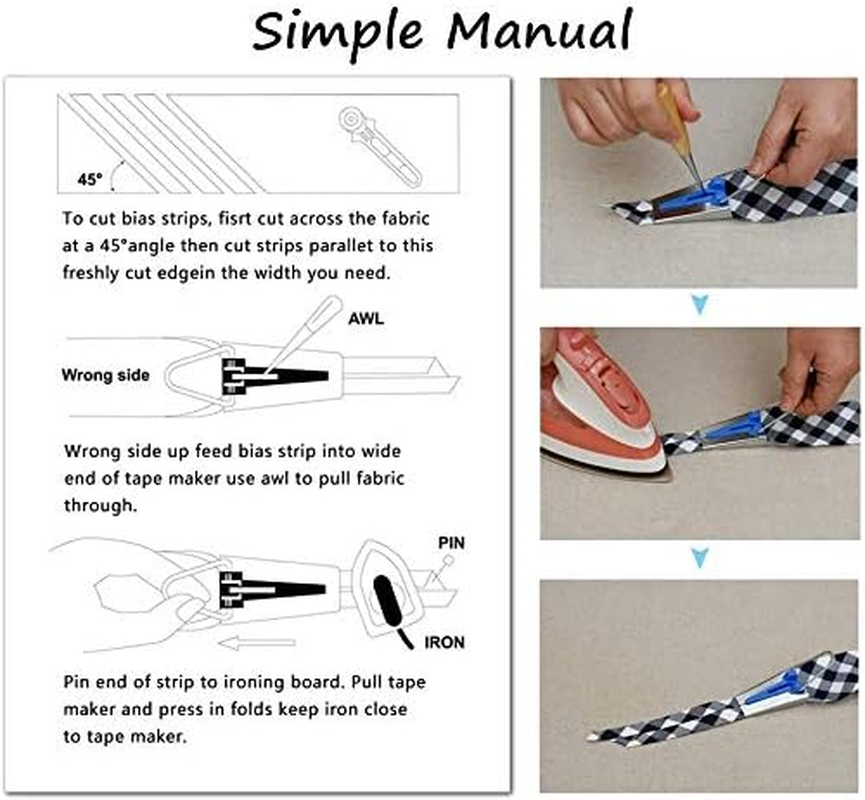 Simple Manual

45°

To cut bias strips, fisrt cut across the fabric at a 45°angle then cut strips parallet to this freshly cut edgein the width you need.

AWL

Wrong side

Wrong side up feed bias strip into wide end of tape maker use awl to pull fabric through.

PIN

IRON

Pin end of strip to ironing board. Pull tape maker and press in folds keep iron close to tape maker.