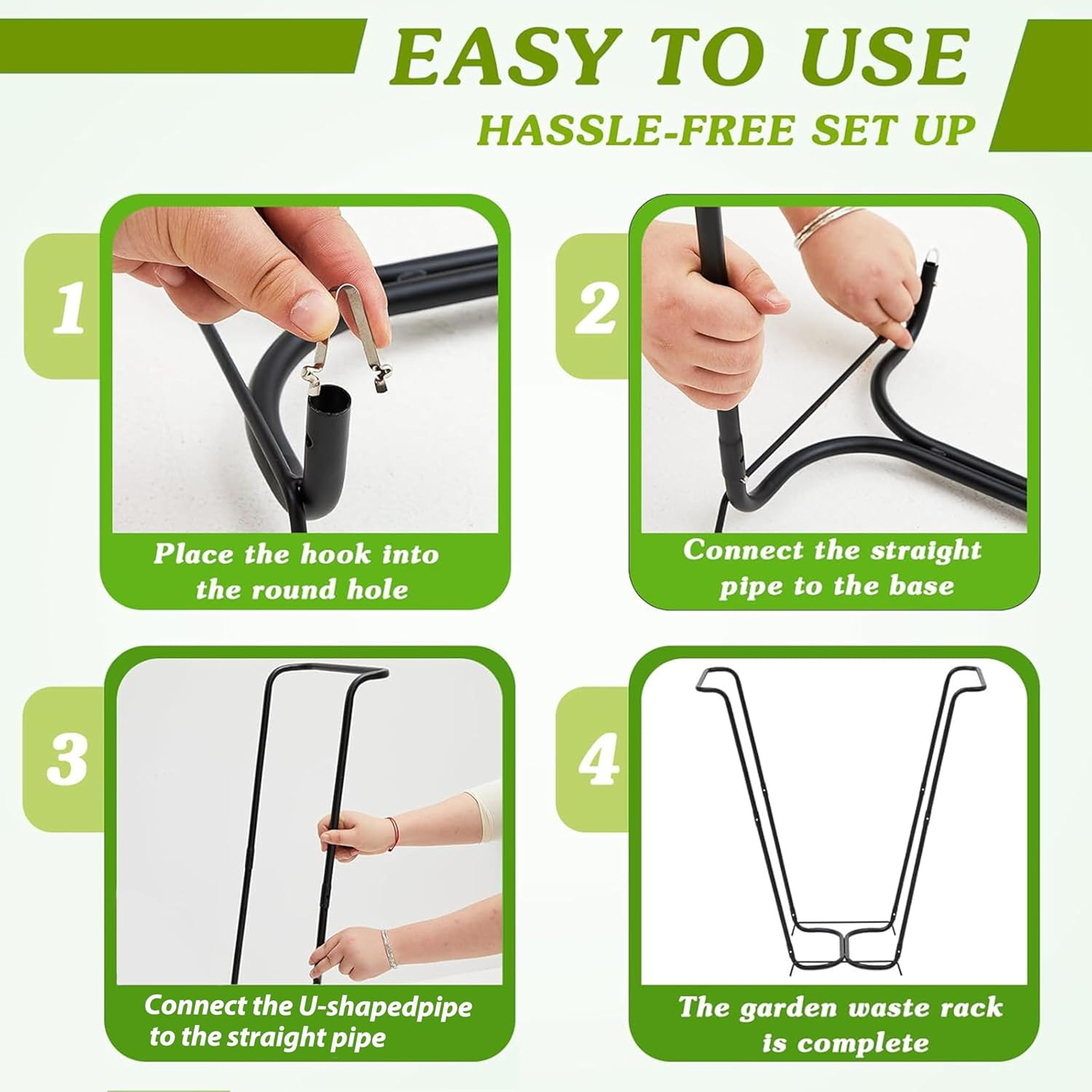 EASY TO USE
HASSLE-FREE SET UP

1
Place the hook into the round hole

2
Connect the straight pipe to the base

3
Connect the U-shapedpipe to the straight pipe

4
The garden waste rack is complete