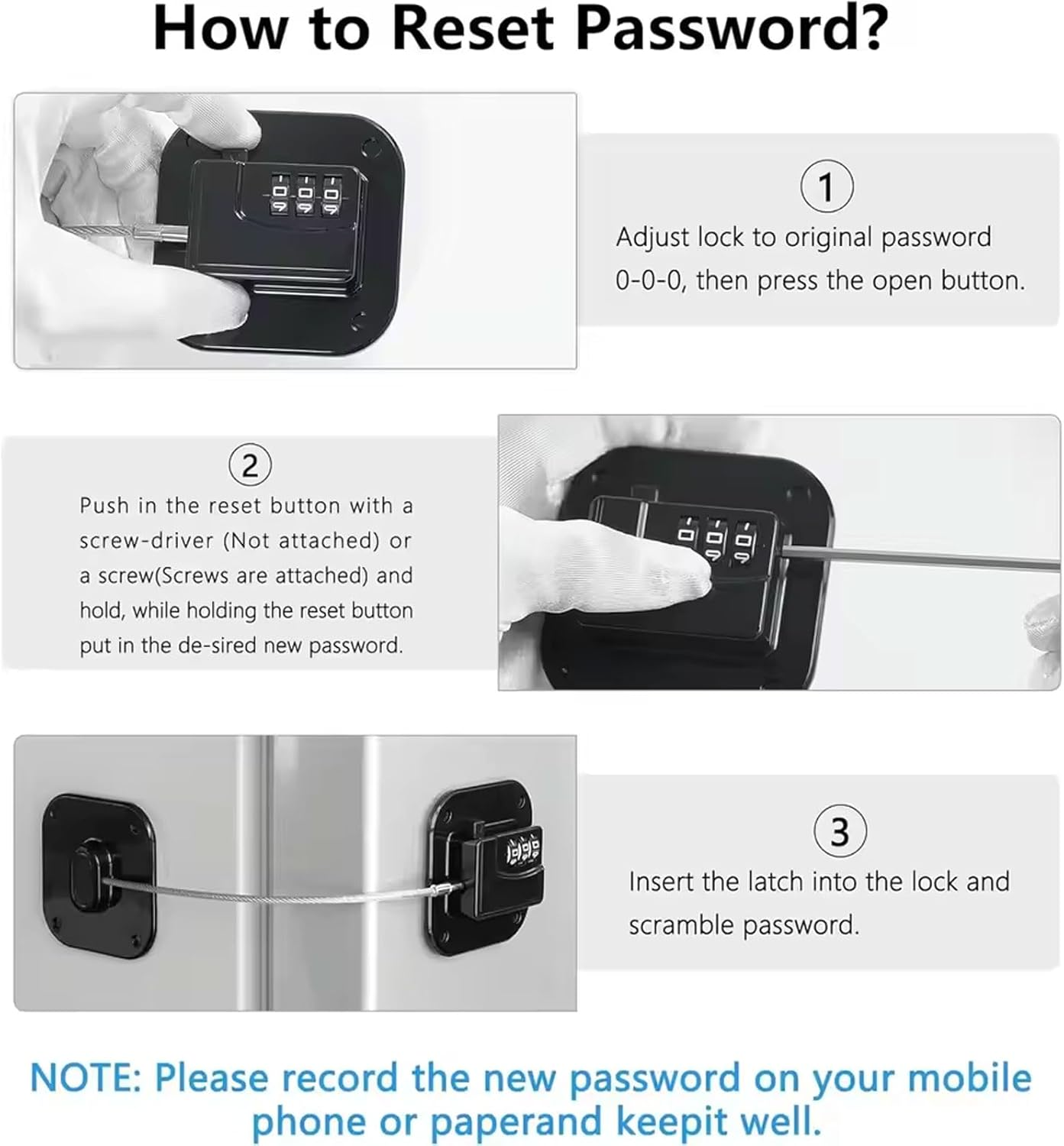 How to Reset Password?

1
Adjust lock to original password 0-0-0, then press the open button.

2
Push in the reset button with a screw-driver (Not attached) or a screw(Screws are attached) and hold, while holding the reset button put in the de-sired new password.

3
Insert the latch into the lock and scramble password.

NOTE: Please record the new password on your mobile phone or paperand keepit well.