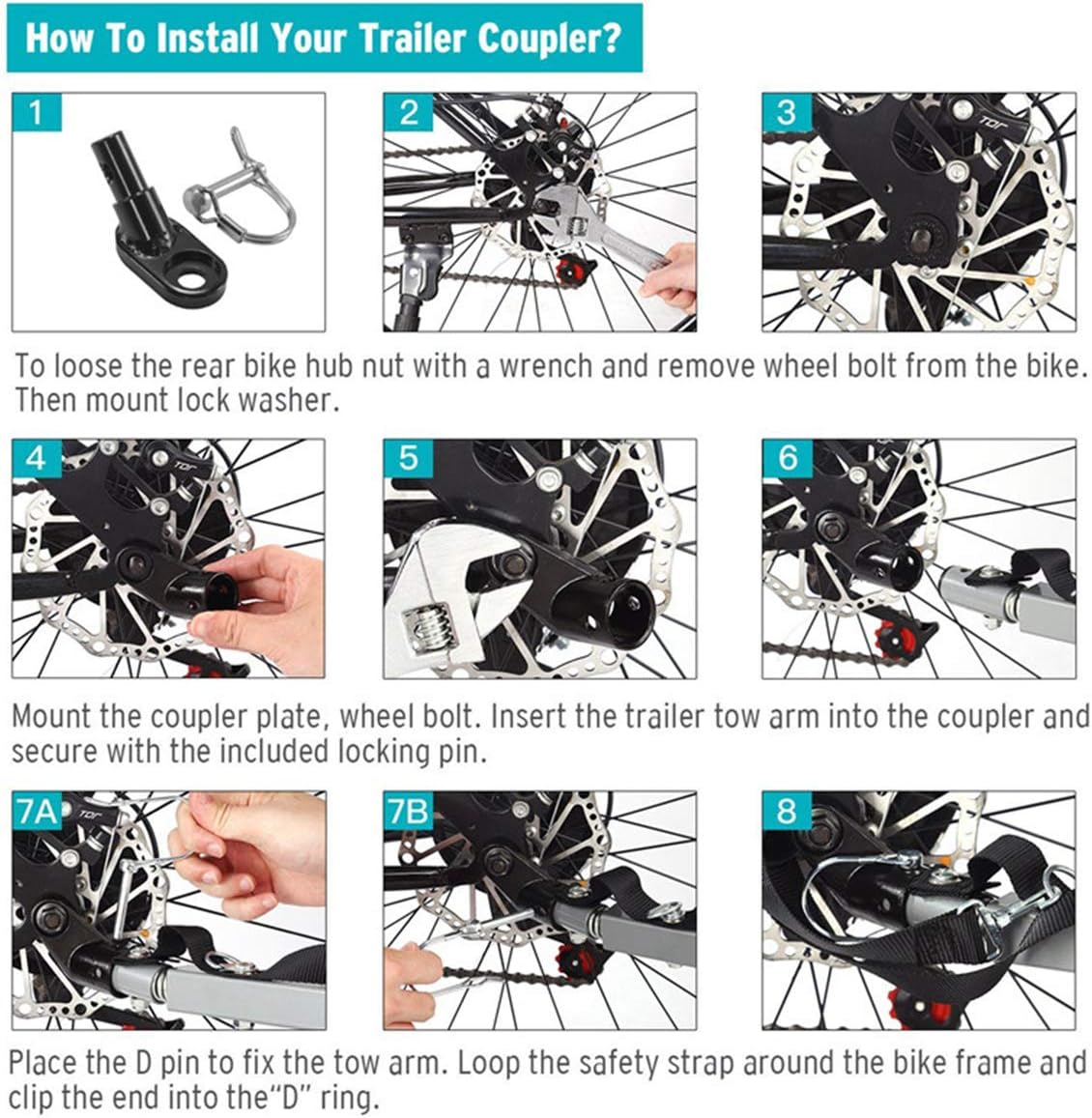 How To Install Your Trailer Coupler?

1

2

3

To loose the rear bike hub nut with a wrench and remove wheel bolt from the bike. Then mount lock washer.

4

5

6

Mount the coupler plate, wheel bolt. Insert the trailer tow arm into the coupler and secure with the included locking pin.

7A

7B

8

Place the D pin to fix the tow arm. Loop the safety strap around the bike frame and clip the end into the"D" ring.