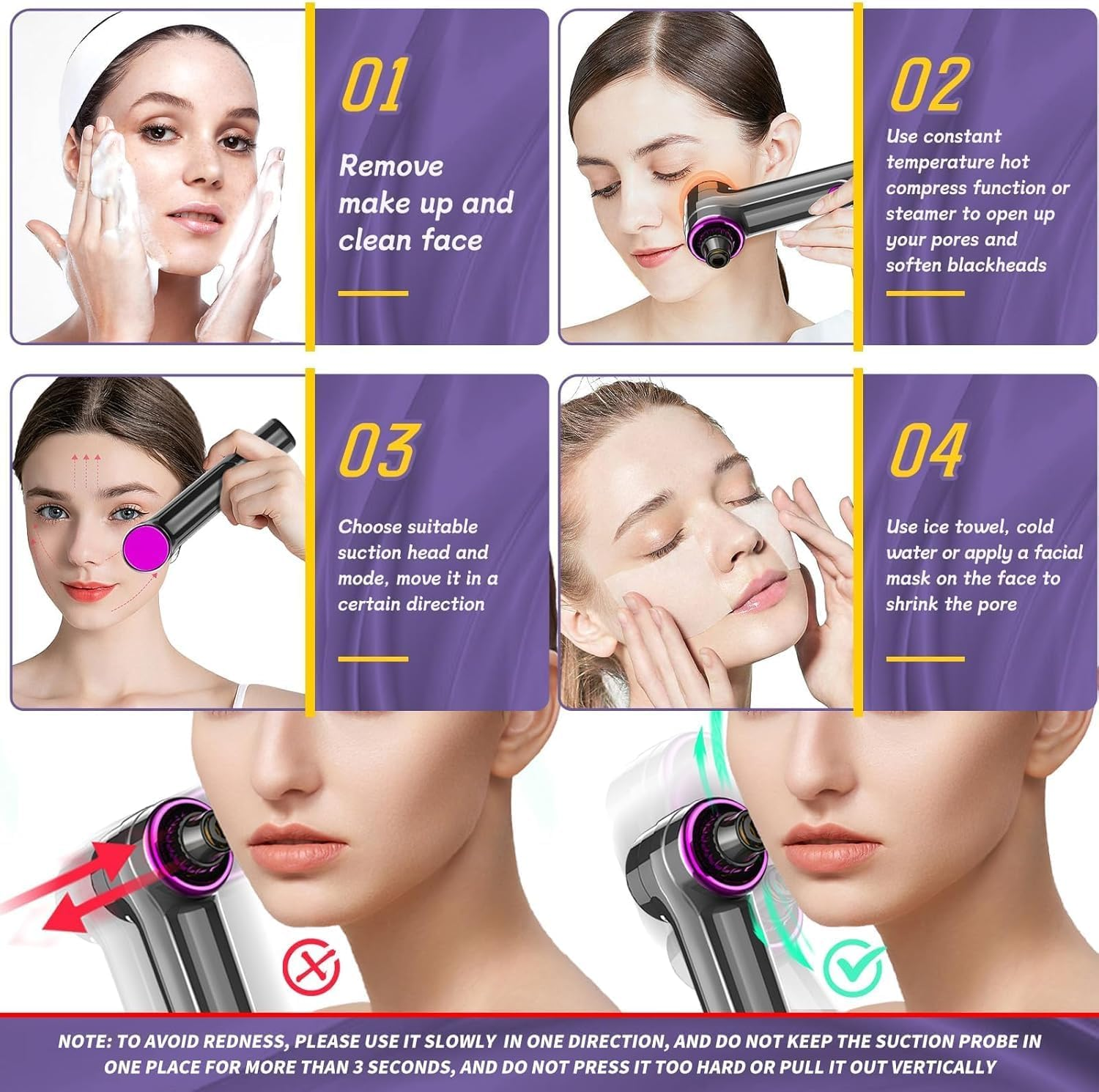 01

Remove make up and clean face

02

Use constant temperature hot compress function or steamer to open up your pores and soften blackheads

03

Choose suitable suction head and mode, move it in a certain direction

04

Use ice towel, cold water or apply a facial mask on the face to shrink the pore

NOTE: TO AVOID REDNESS, PLEASE USE IT SLOWLY IN ONE DIRECTION, AND DO NOT KEEP THE SUCTION PROBE IN ONE PLACE FOR MORE THAN 3 SECONDS, AND DO NOT PRESS IT TOO HARD OR PULL IT OUT VERTICALLY