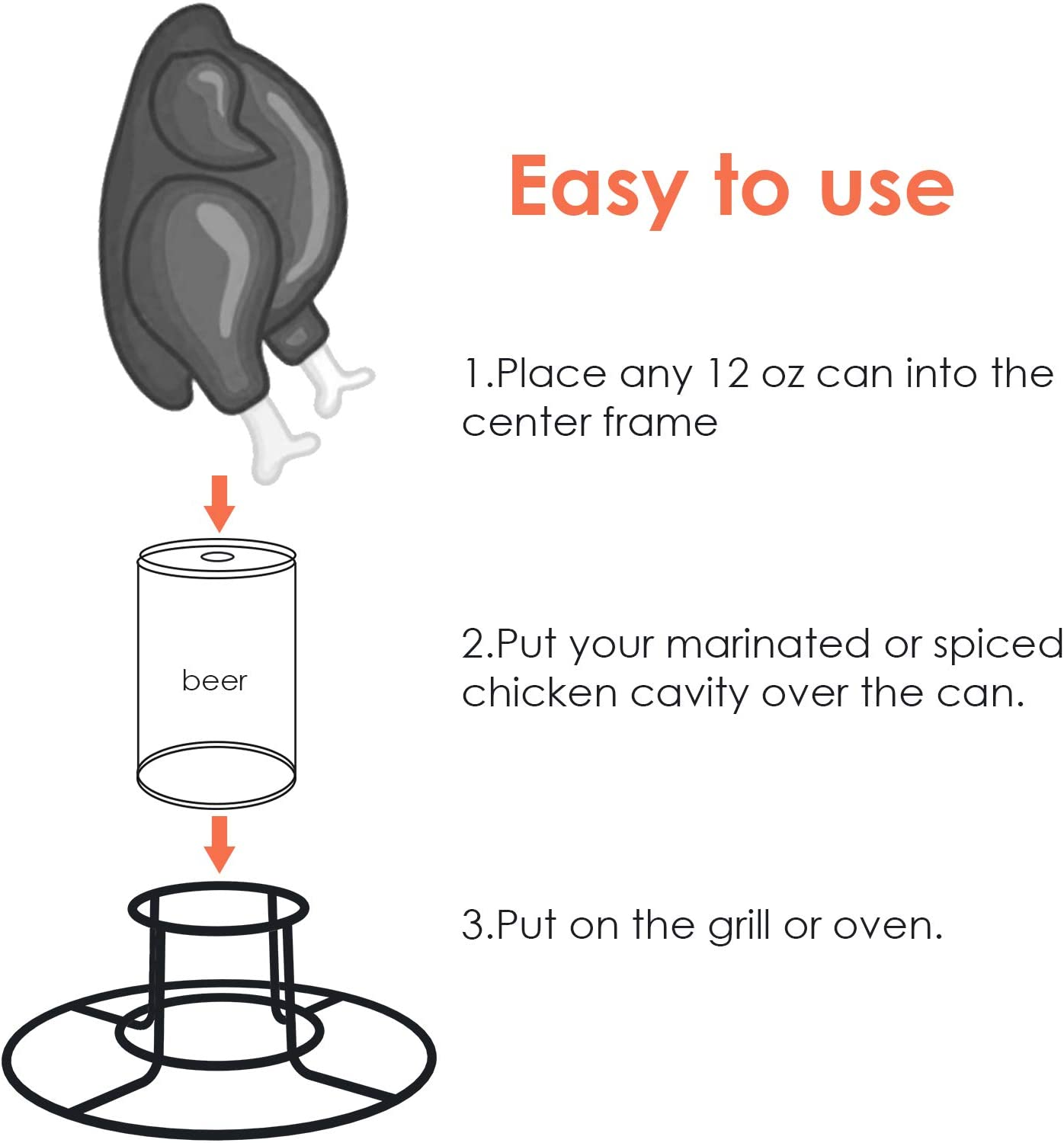 Easy to use

1.Place any 12 oz can into the center frame

beer

2.Put your marinated or spiced chicken cavity over the can.

3.Put on the grill or oven.