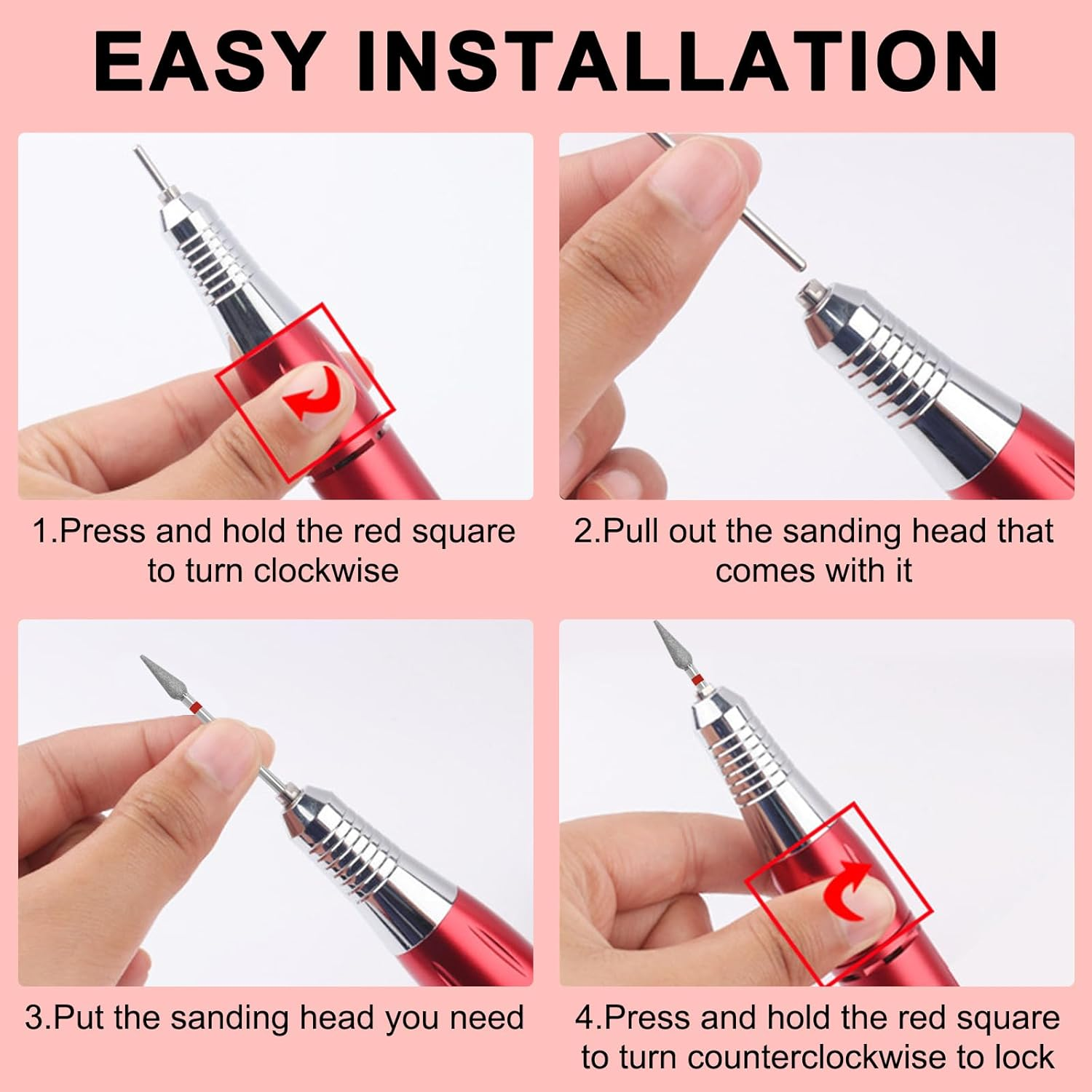 EASY INSTALLATION

1.Press and hold the red square to turn clockwise

2.Pull out the sanding head that comes with it

3.Put the sanding head you need

4.Press and hold the red square to turn counterclockwise to lock