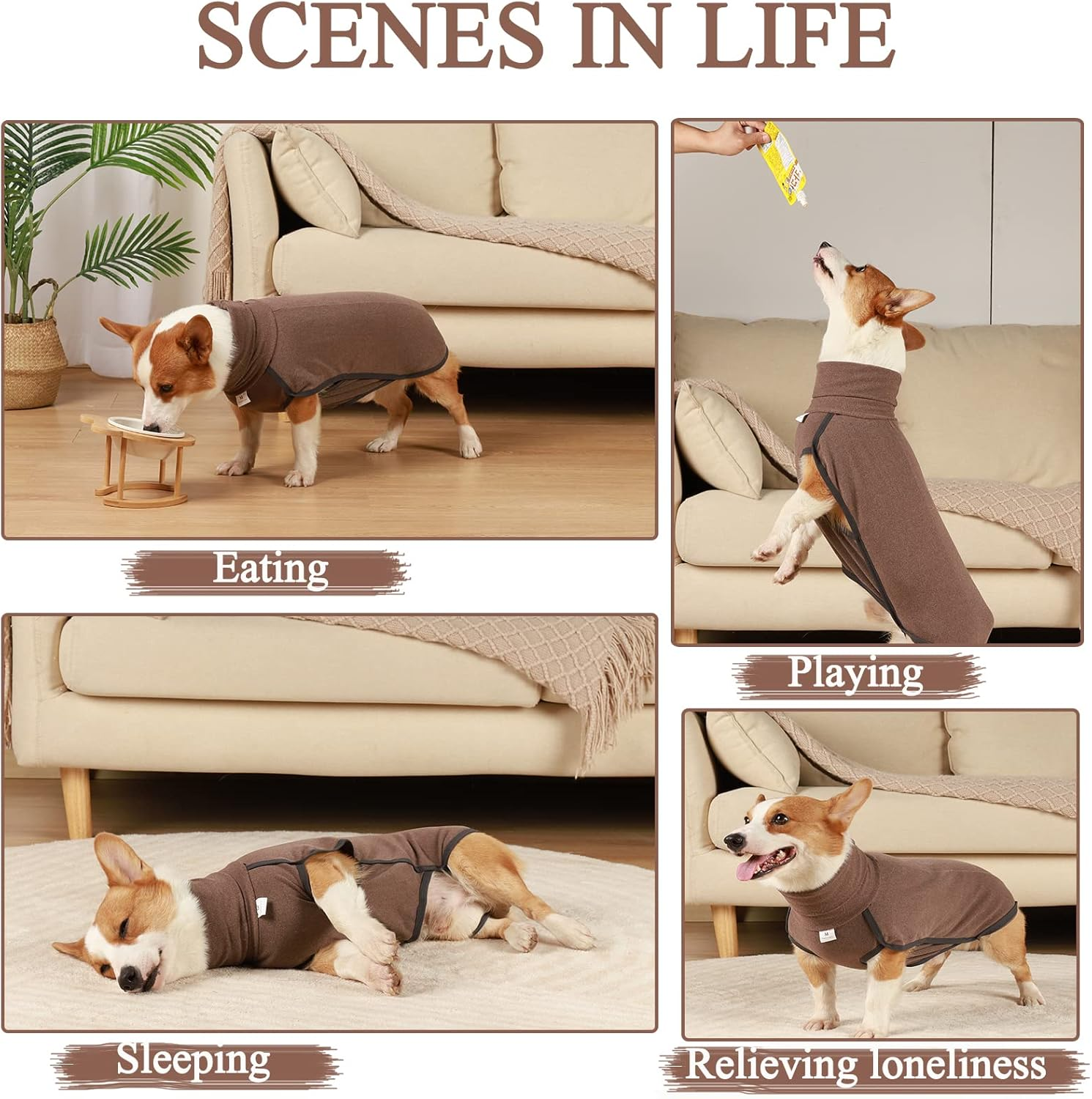 SCENES IN LIFE

Eating

Playing

Sleeping

Relieving loneliness