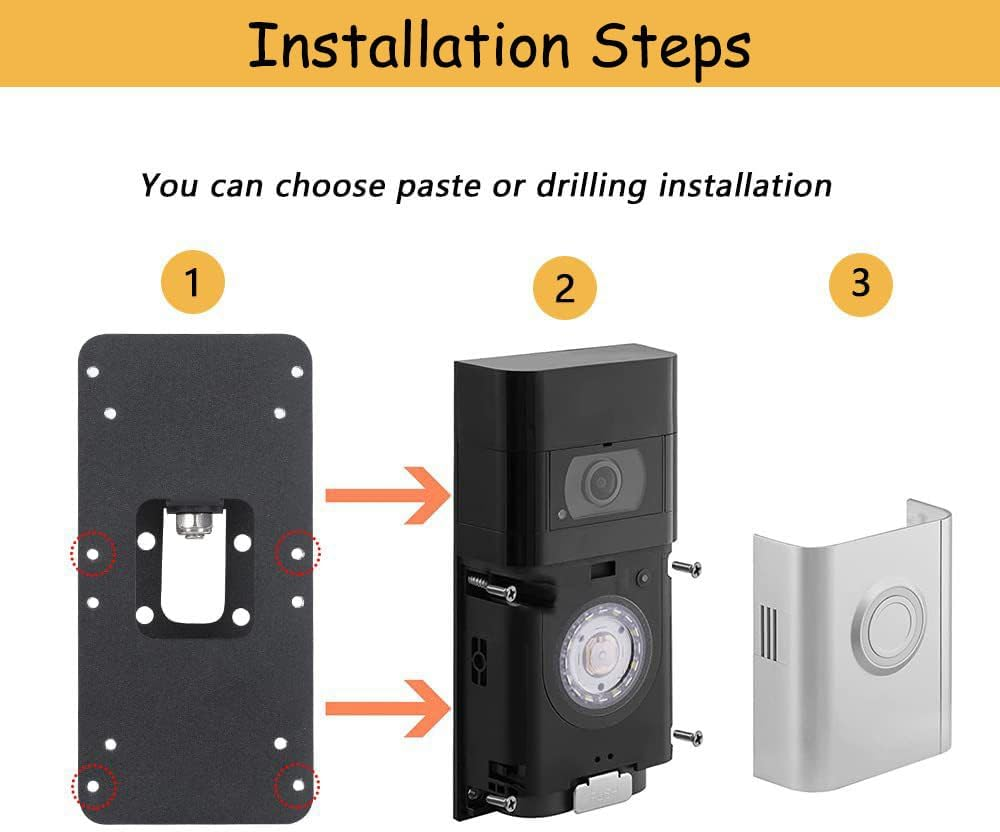 Installation Steps

You can choose paste or drilling installation

1

2

3