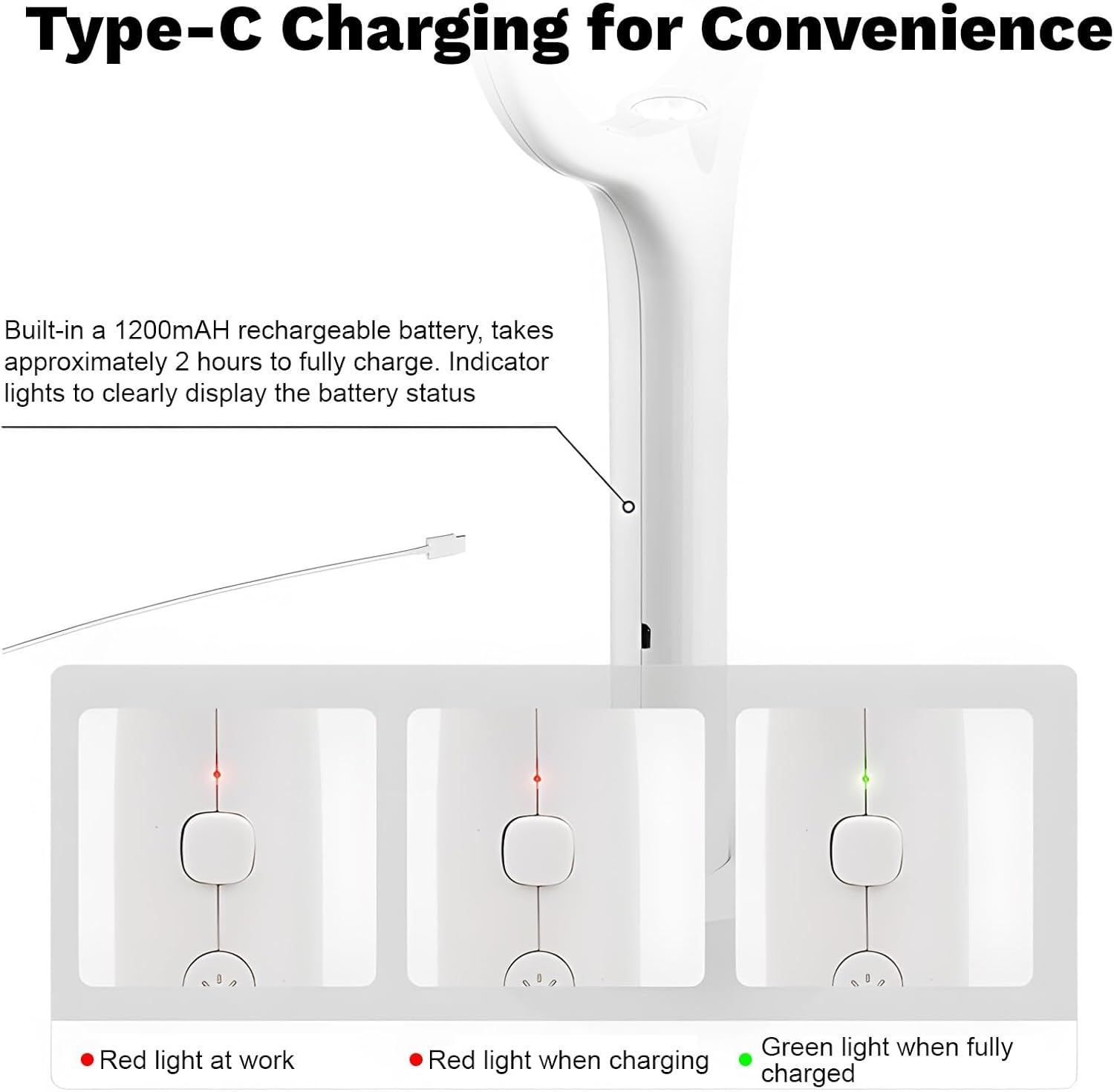 Type-C Charging for Convenience

Built-in a 1200mAH rechargeable battery, takes approximately 2 hours to fully charge. Indicator lights to clearly display the battery status

Red light at work

Red light when charging

Green light when fully charged