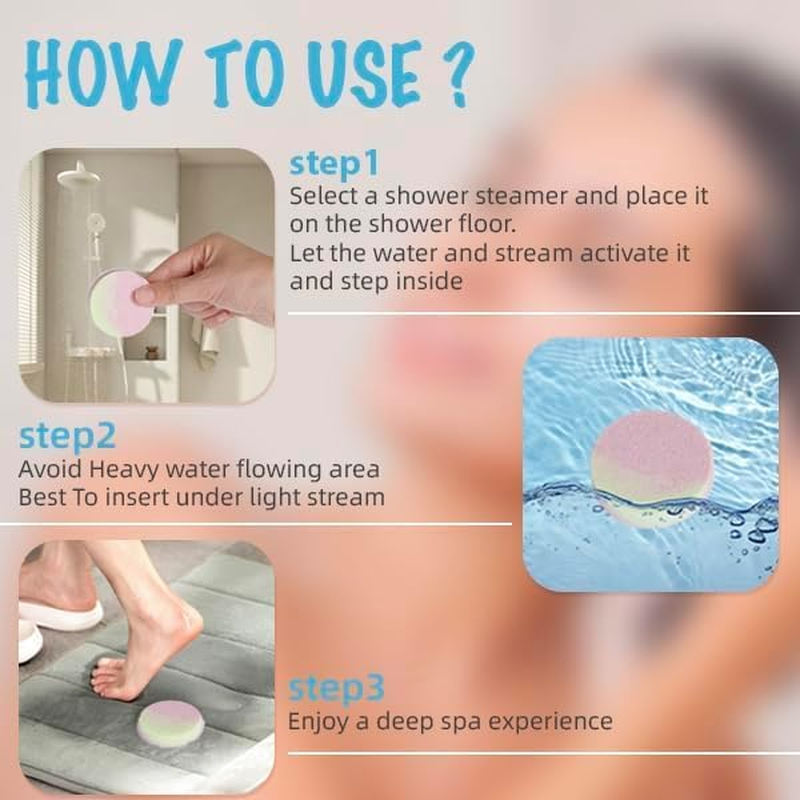 HOW TO USE ?

step1
Select a shower steamer and place it on the shower floor.
Let the water and stream activate it and step inside

step2
Avoid Heavy water flowing area
Best To insert under light stream

step3
Enjoy a deep spa experience