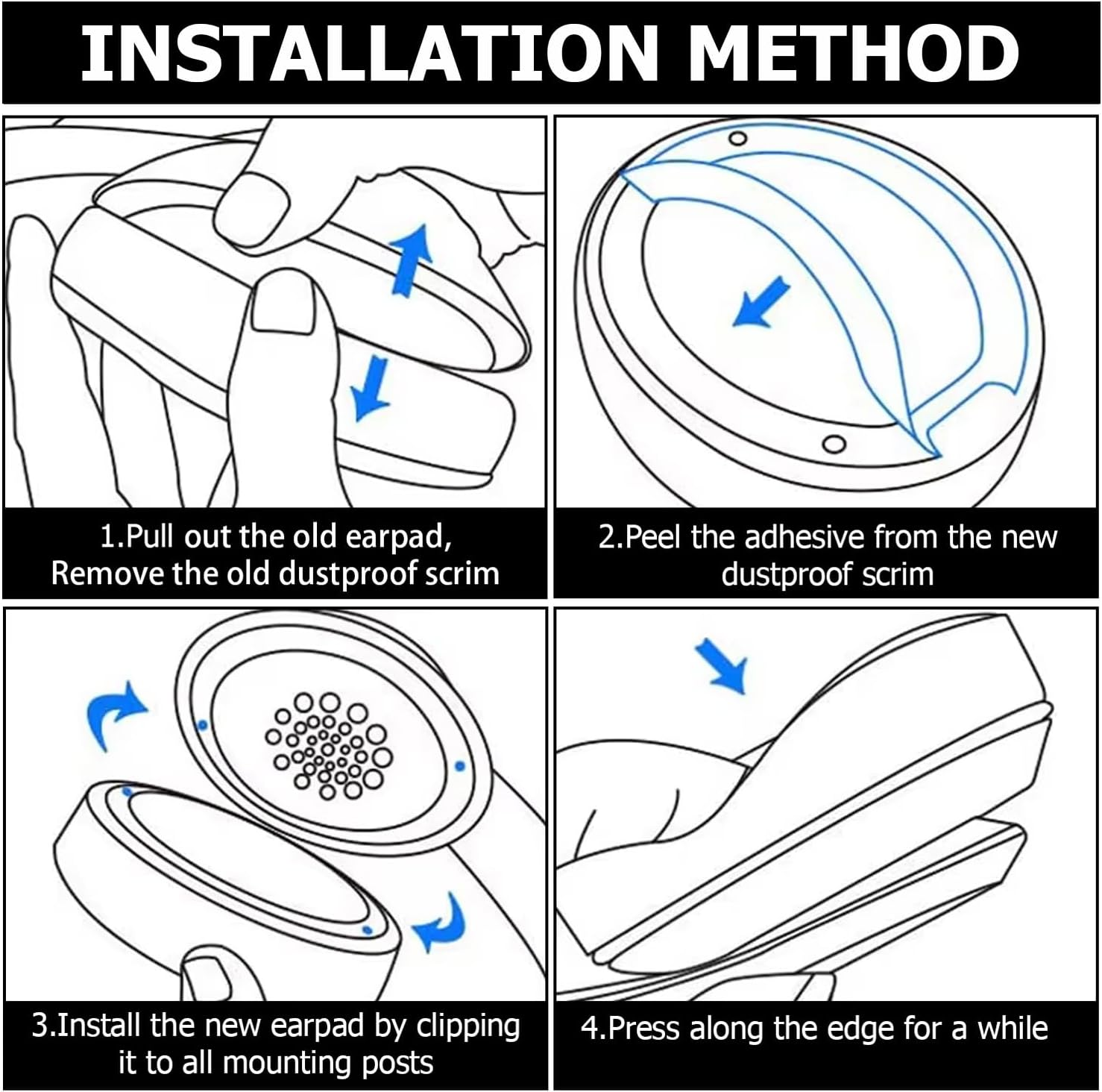 INSTALLATION METHOD

1.Pull out the old earpad, Remove the old dustproof scrim

2.Peel the adhesive from the new dustproof scrim

3.Install the new earpad by clipping it to all mounting posts

4.Press along the edge for a while