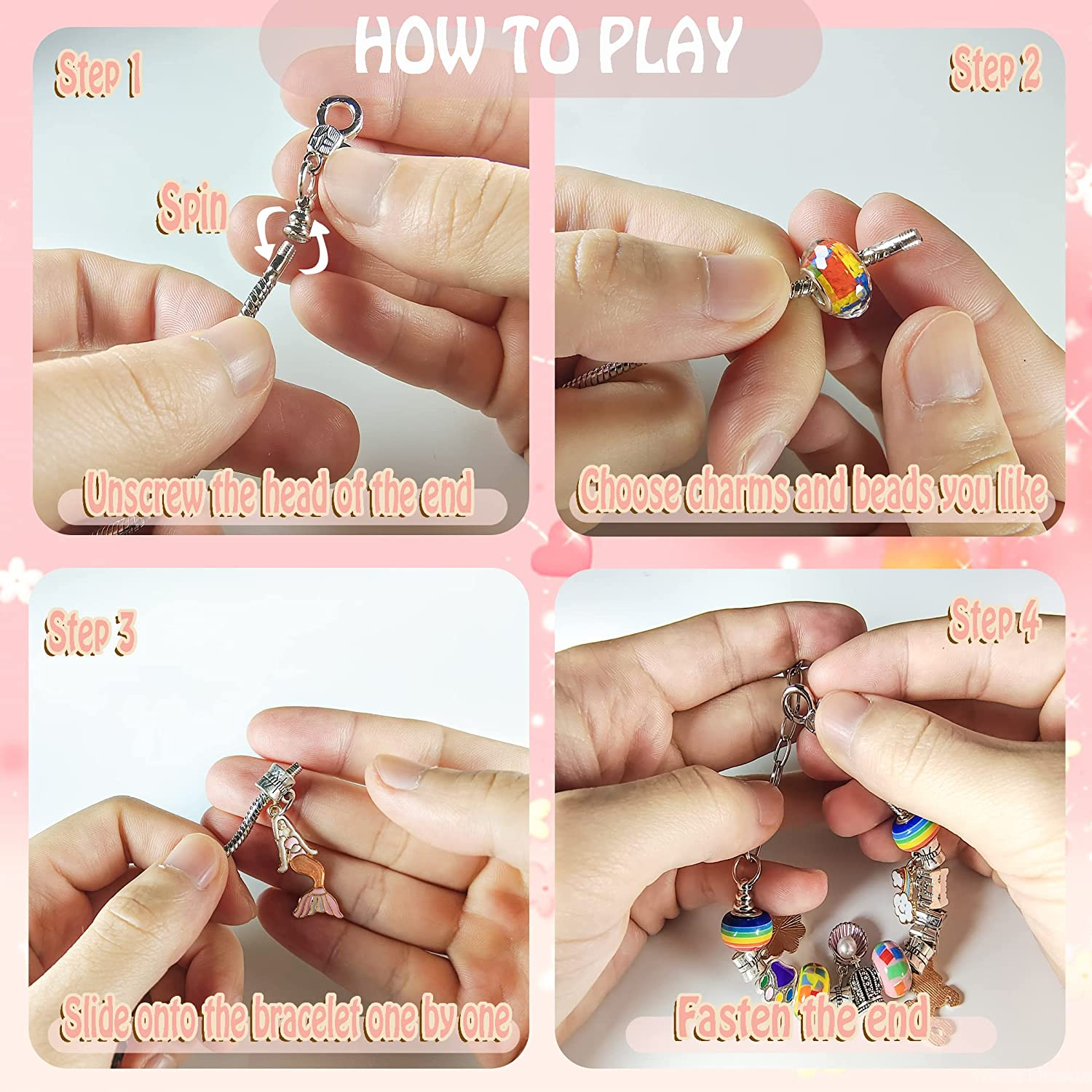 HOW TO PLAY

Step 1

Spin

Unscrew the head of the end

Step 2

Choose charms and beads you like

Step 3

Slide onto the bracelet one by one

Step 4

Fasten the end