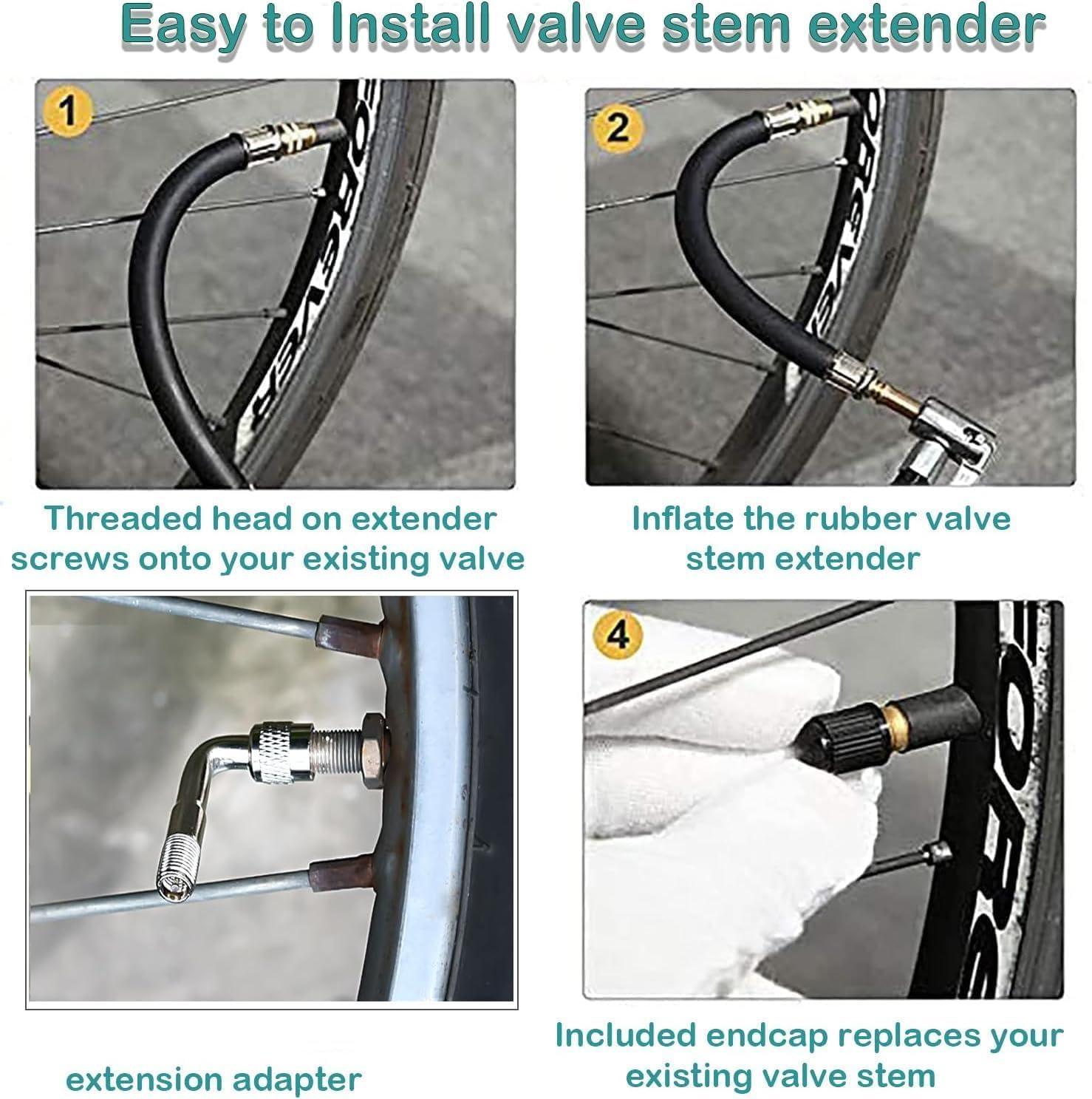 Easy to Install valve stem extender

1

Threaded head on extender screws onto your existing valve

2

Inflate the rubber valve stem extender

extension adapter

4

Included endcap replaces your existing valve stem