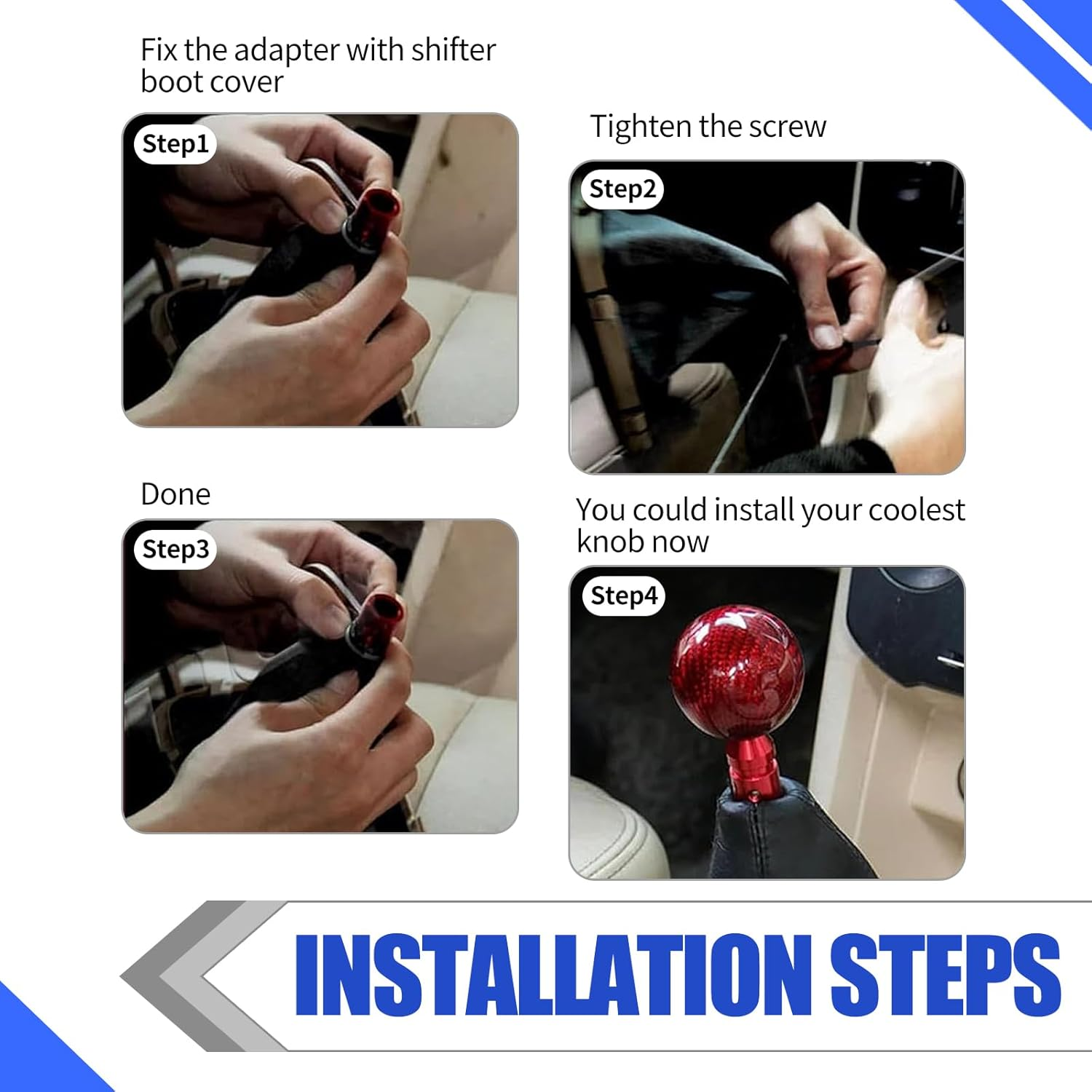 Fix the adapter with shifter boot cover

Step1

Tighten the screw

Step2

Done

Step3

You could install your coolest knob now

Step4

INSTALLATION STEPS