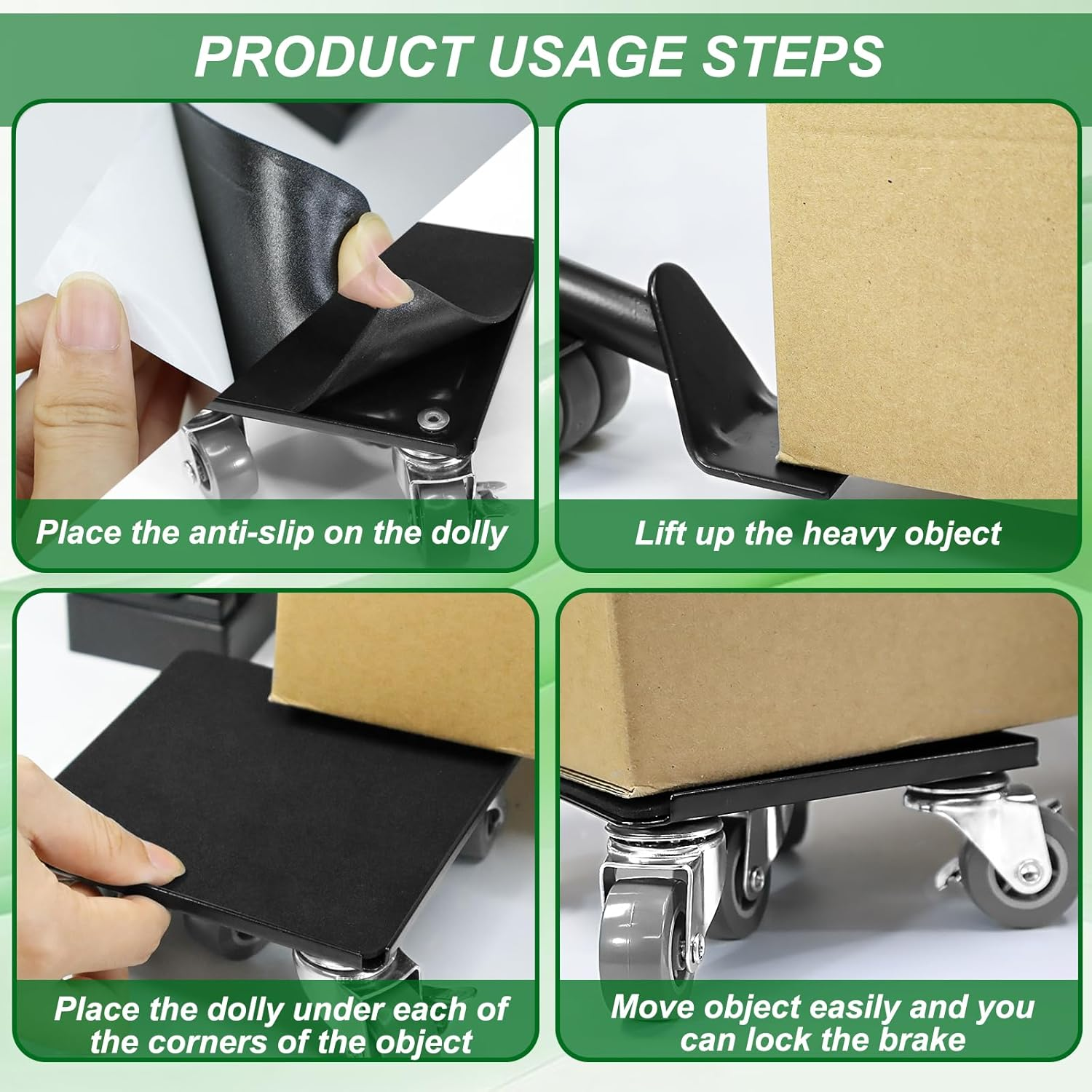 PRODUCT USAGE STEPS

Place the anti-slip on the dolly

Lift up the heavy object

Place the dolly under each of the corners of the object

Move object easily and you can lock the brake