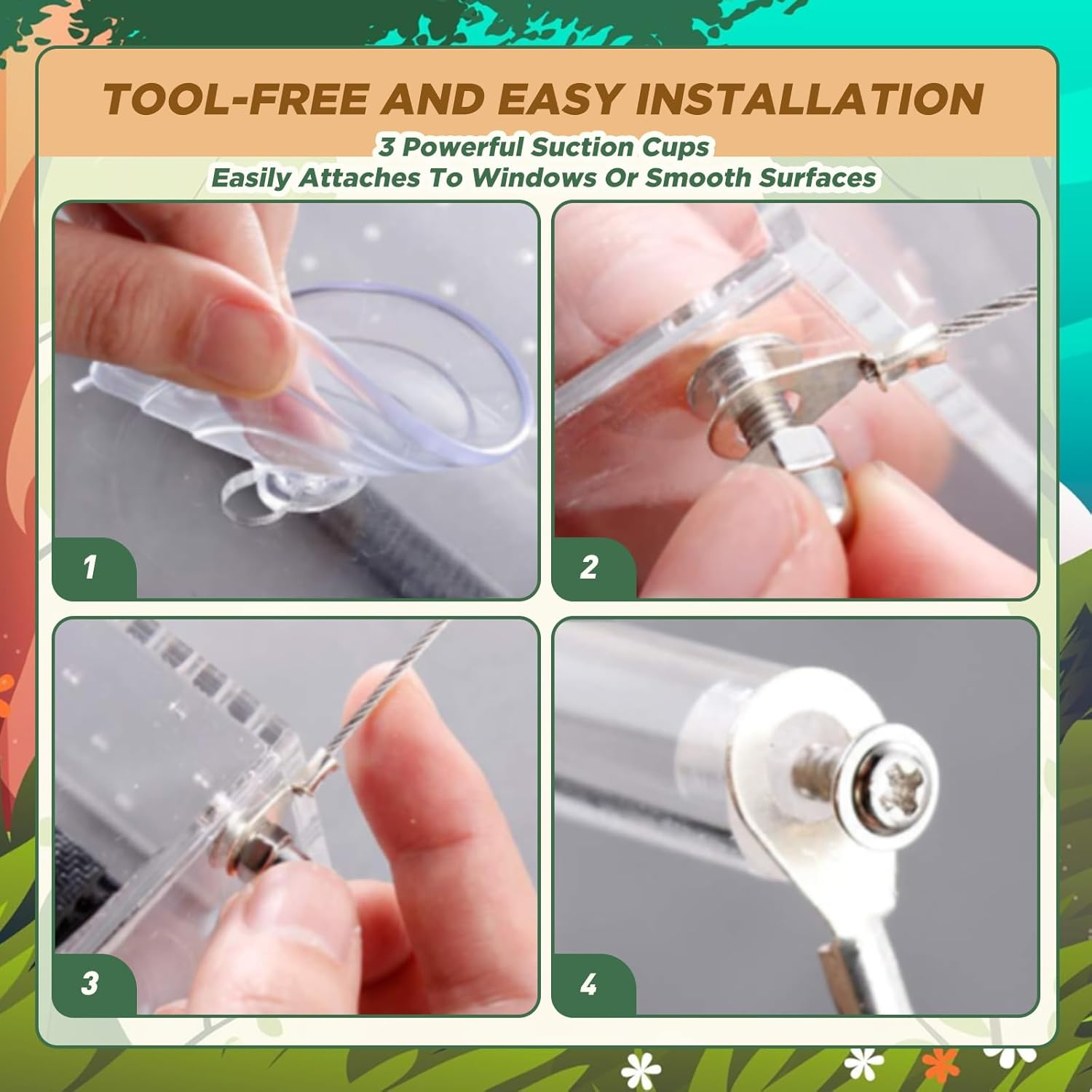 TOOL-FREE AND EASY INSTALLATION

3 Powerful Suction Cups
Easily Attaches To Windows Or Smooth Surfaces

1

2

3

4