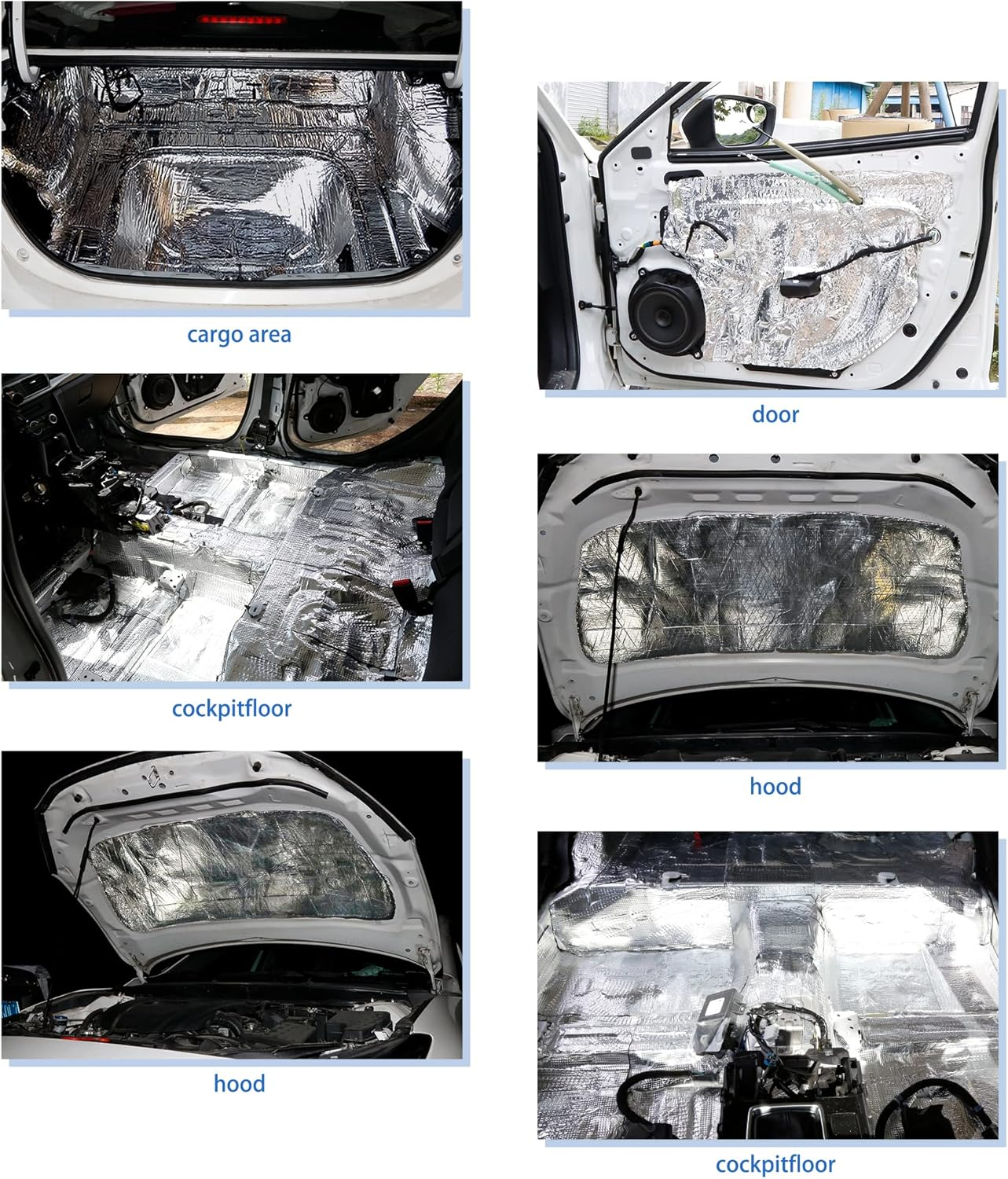 cargo area

cockpitfloor

hood

door

hood

cockpitfloor