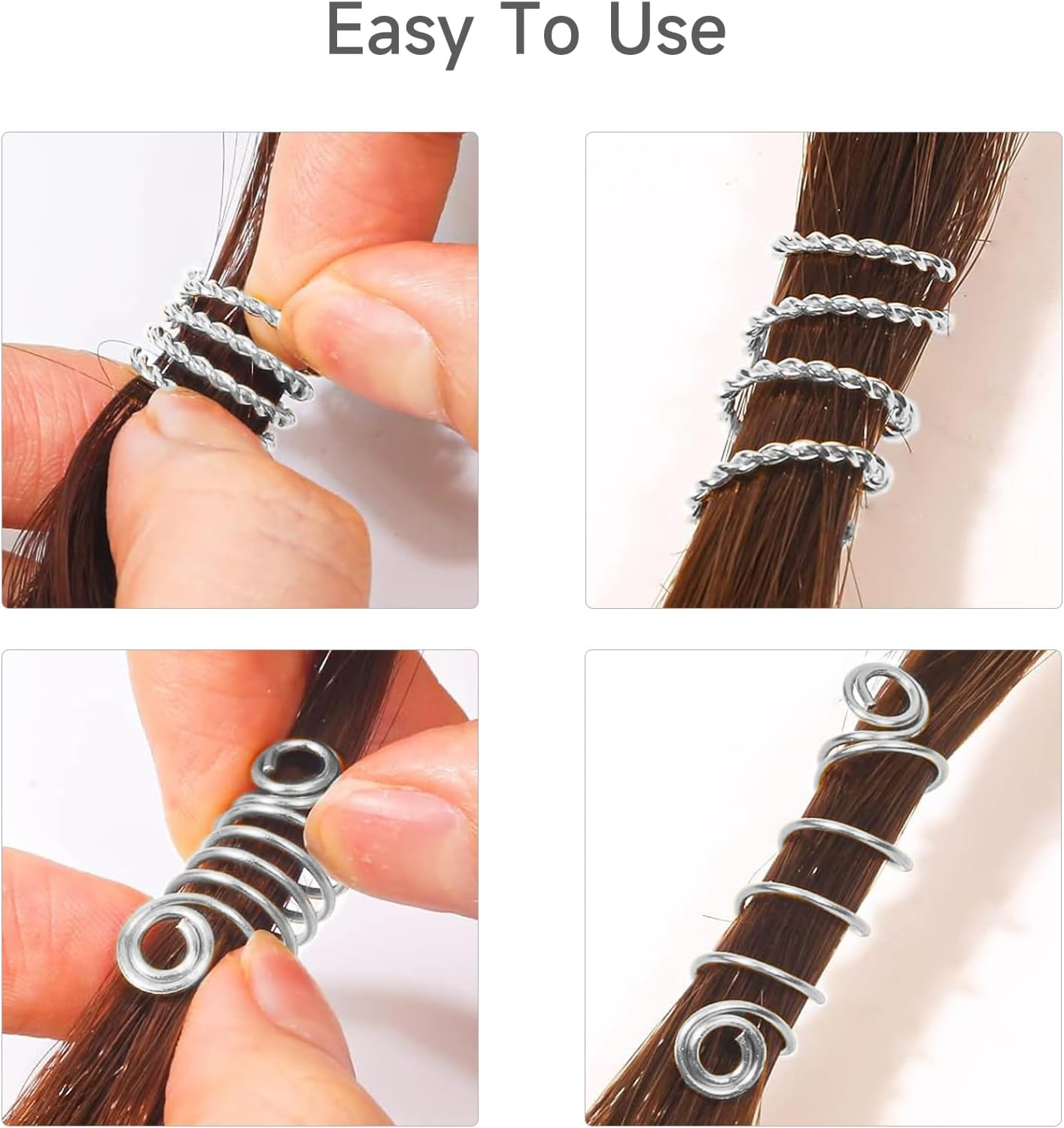 Easy To Use