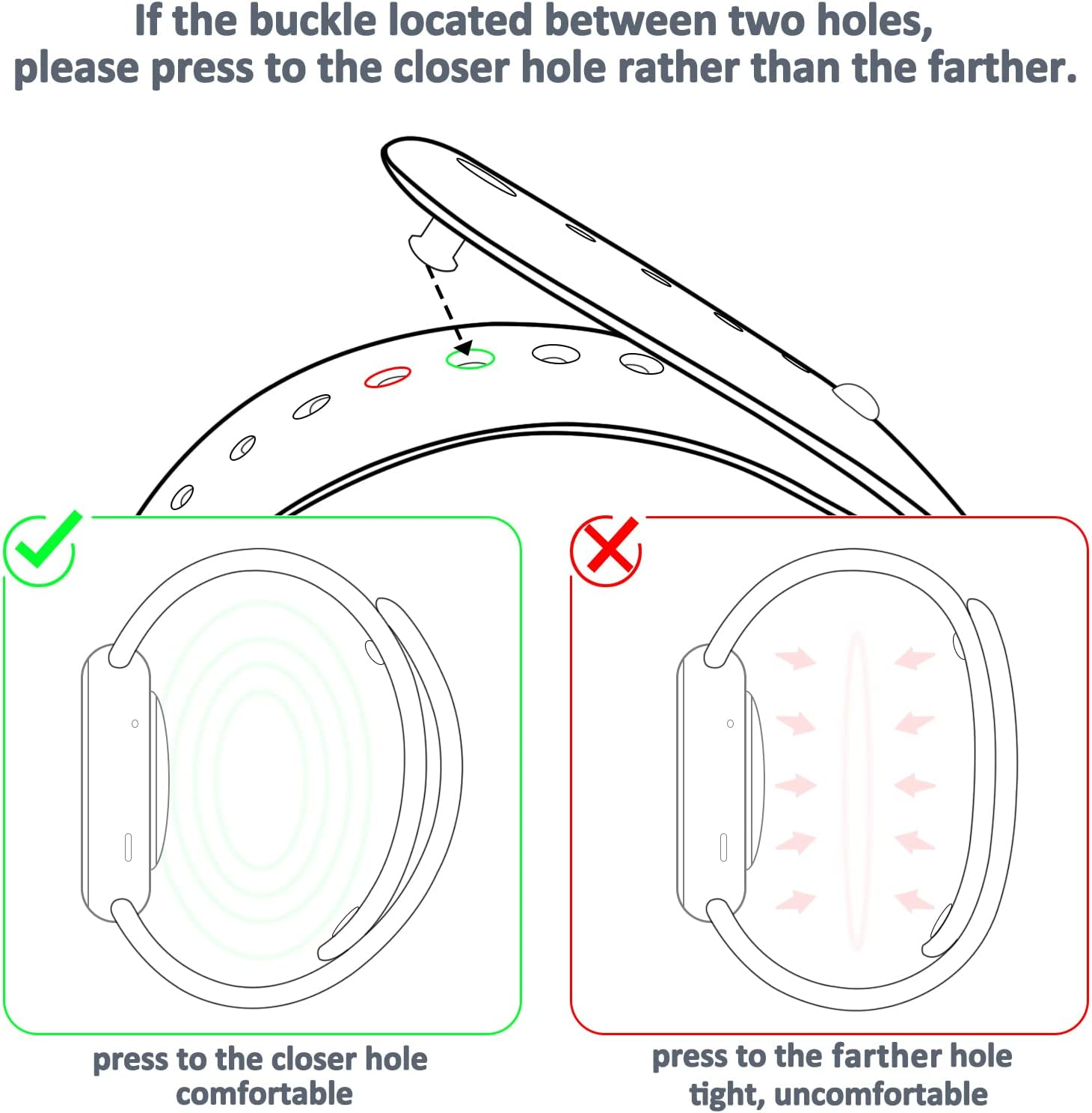 If the buckle located between two holes, please press to the closer hole rather than the farther.

press to the closer hole
comfortable

press to the farther hole
tight, uncomfortable