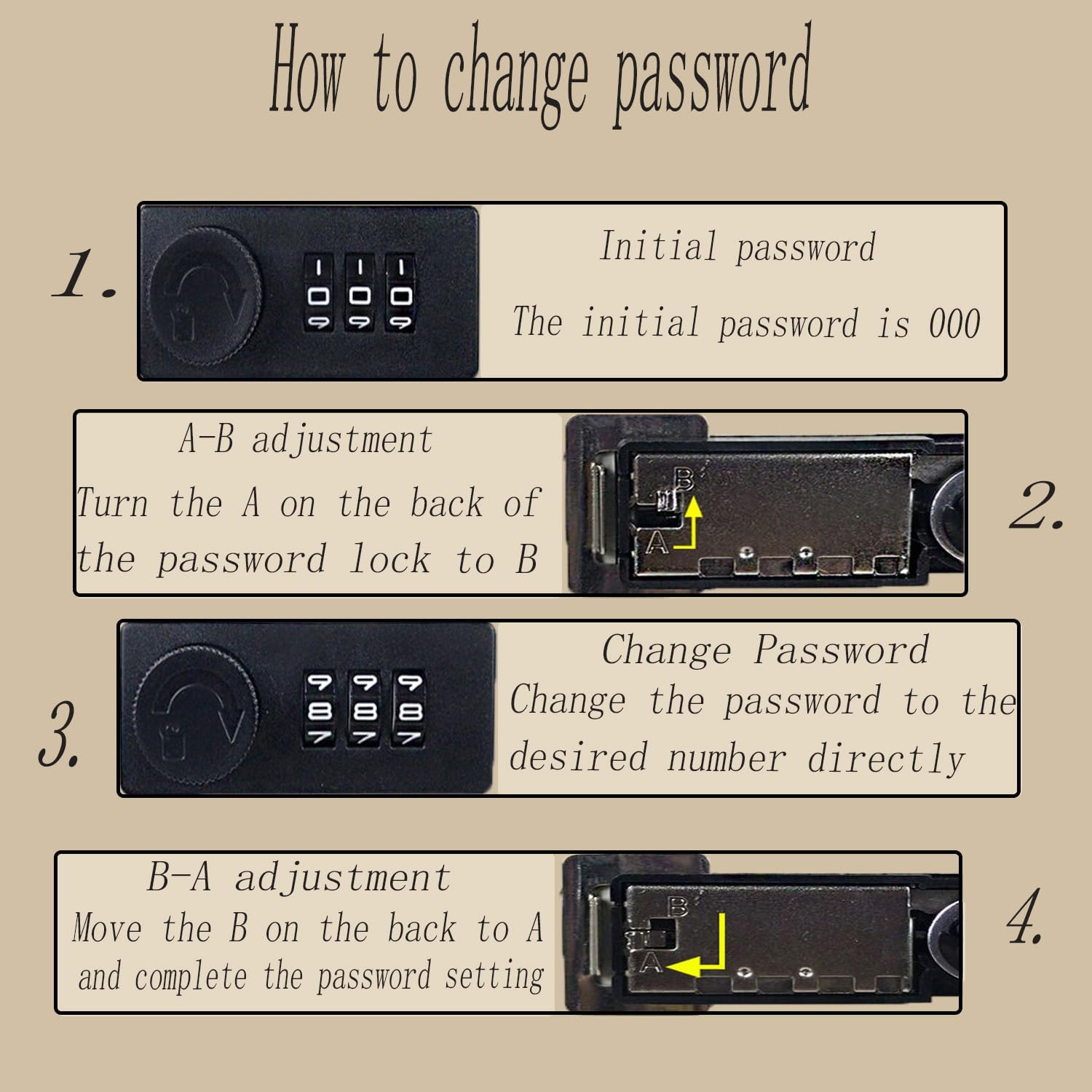 How to change password

1.

1 1 1
0 0 0
9 9 9

Initial password

The initial password is 000

A-B adjustment

Turn the A on the back of the password lock to B

B
A

2.

3.

9 9 9
8 8 8
7 7 7

Change Password

Change the password to the desired number directly

B-A adjustment

Move the B on the back to A and complete the password setting

B
A

4.