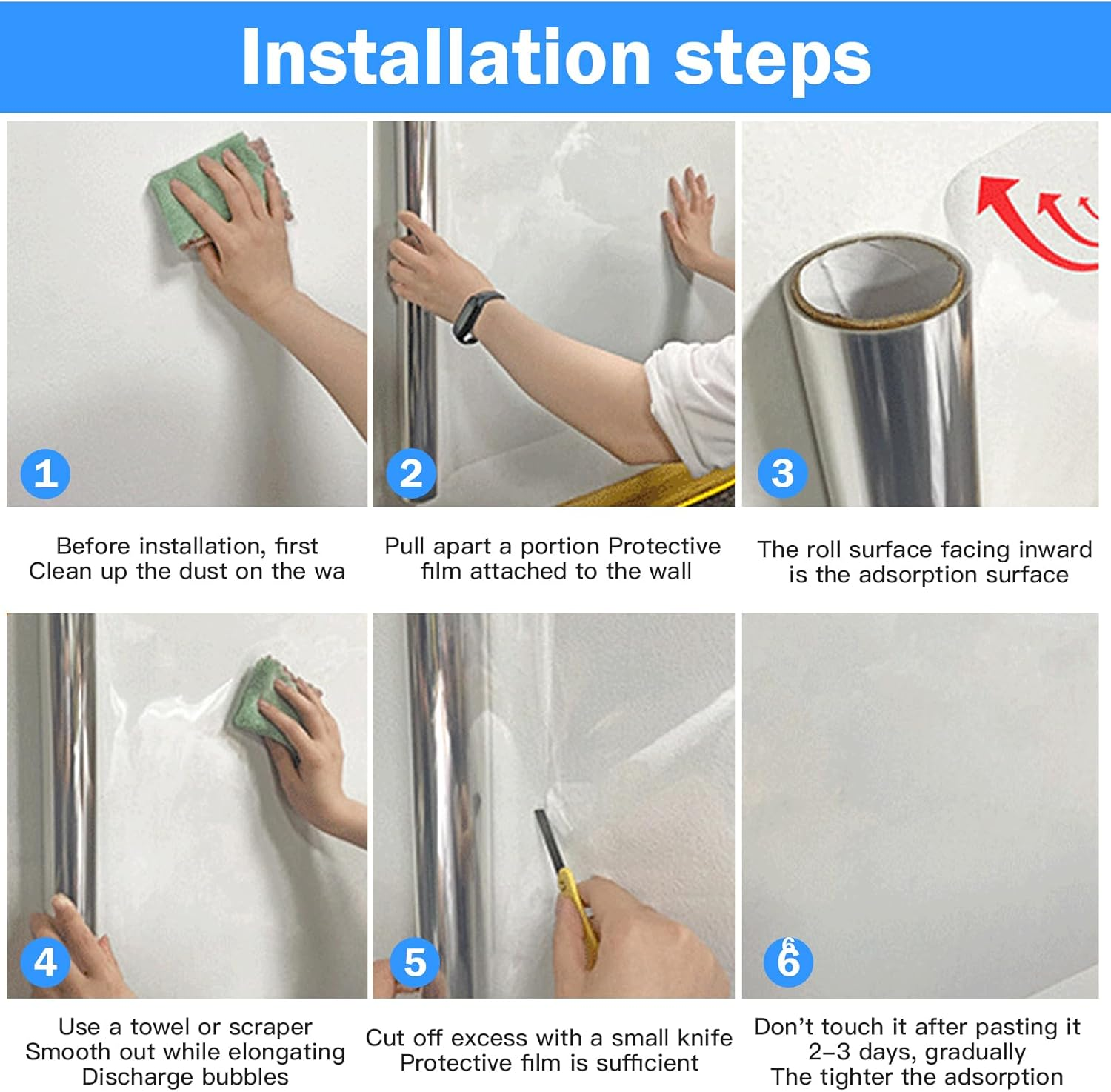 Installation steps

1

Before installation, first Clean up the dust on the wa

2

Pull apart a portion Protective film attached to the wall

3

The roll surface facing inward is the adsorption surface

4

Use a towel or scraper Smooth out while elongating Discharge bubbles

5

Cut off excess with a small knife Protective film is sufficient

6

Don't touch it after pasting it 2-3 days, gradually The tighter the adsorption