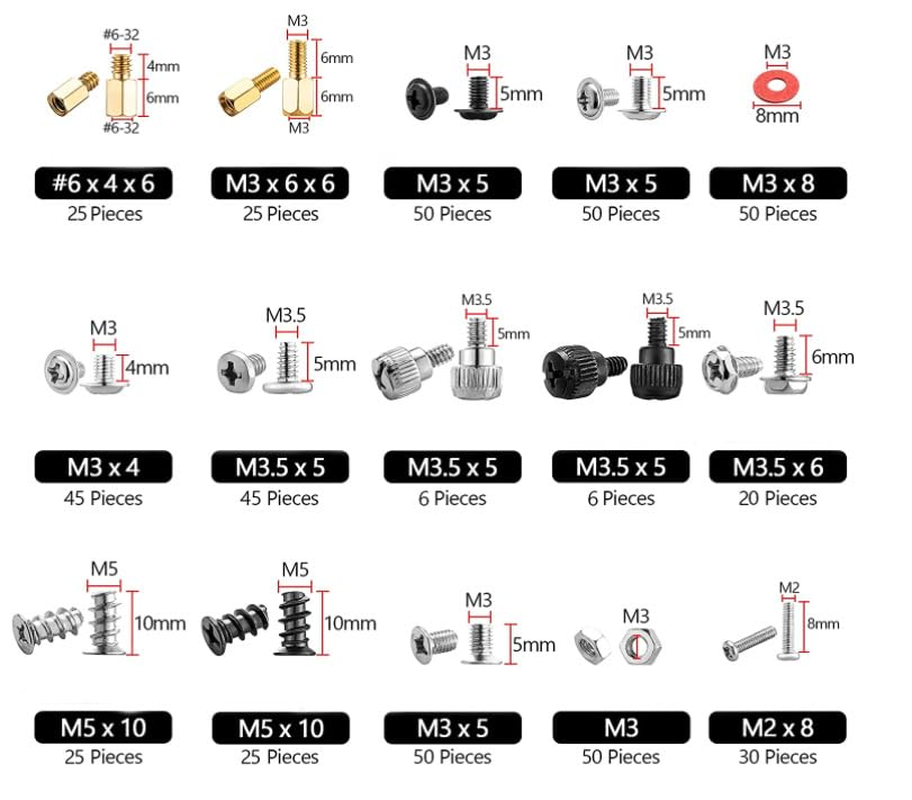 #6-32
4mm
6mm
#6-32
#6 x 4 x 6
25 Pieces

M3
6mm
6mm
M3
M3 x 6 x 6
25 Pieces

M3
5mm
M3 x 5
50 Pieces

M3
5mm
M3 x 5
50 Pieces

M3
8mm
M3 x 8
50 Pieces

M3
4mm
M3 x 4
45 Pieces

M3.5
5mm
M3.5 x 5
45 Pieces

M3.5
5mm
M3.5 x 5
6 Pieces

M3.5
5mm
M3.5 x 5
6 Pieces

M3.5
6mm
M3.5 x 6
20 Pieces

M5
10mm
M5 x 10
25 Pieces

M5
10mm
M5 x 10
25 Pieces

M3
5mm
M3 x 5
50 Pieces

M3
M3
50 Pieces

M2
8mm
M2 x 8
30 Pieces