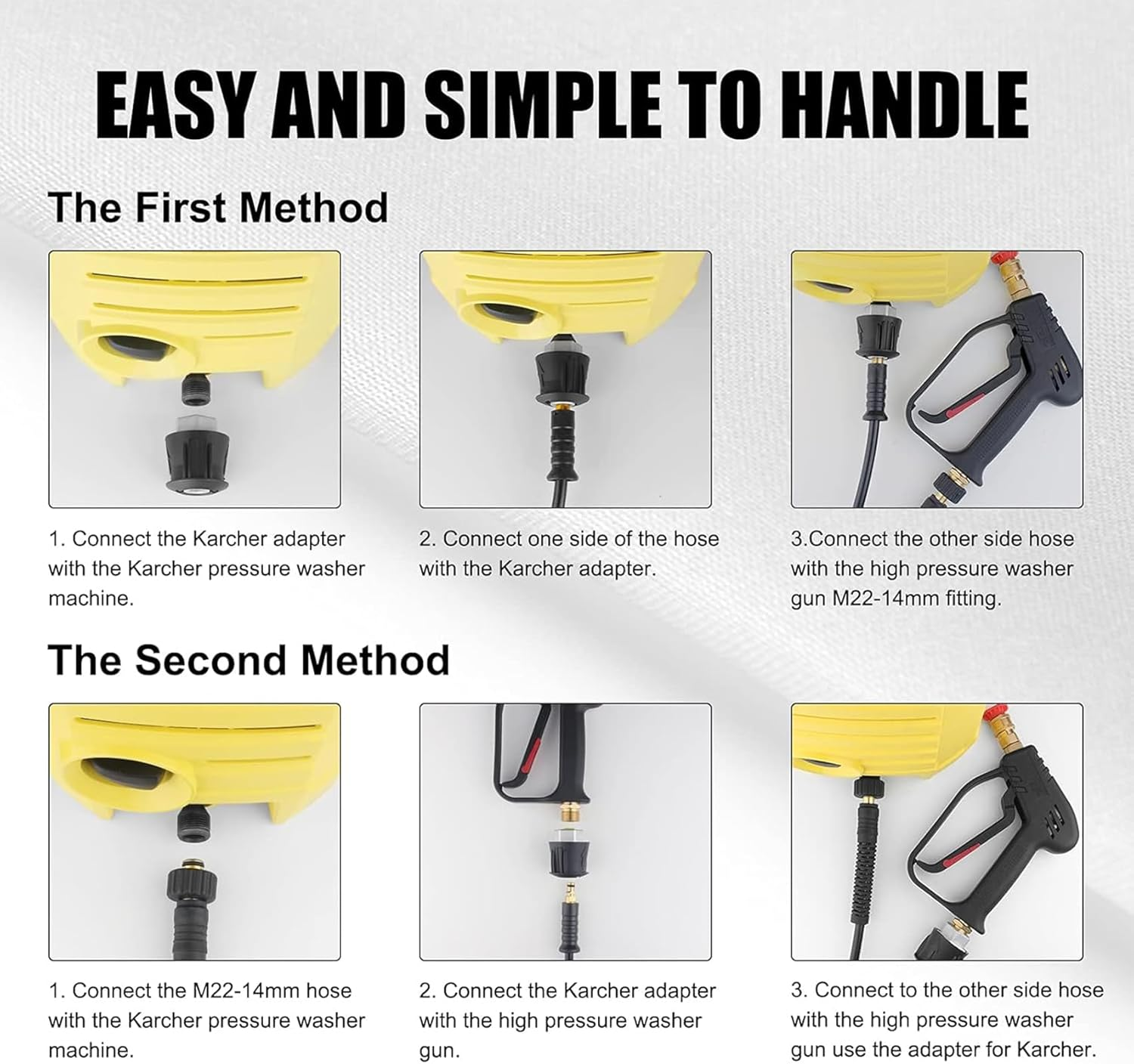 EASY AND SIMPLE TO HANDLE

The First Method

1. Connect the Karcher adapter with the Karcher pressure washer machine.

2. Connect one side of the hose with the Karcher adapter.

3.Connect the other side hose with the high pressure washer gun M22-14mm fitting.

The Second Method

1. Connect the M22-14mm hose with the Karcher pressure washer machine.

2. Connect the Karcher adapter with the high pressure washer gun.

3. Connect to the other side hose with the high pressure washer gun use the adapter for Karcher.