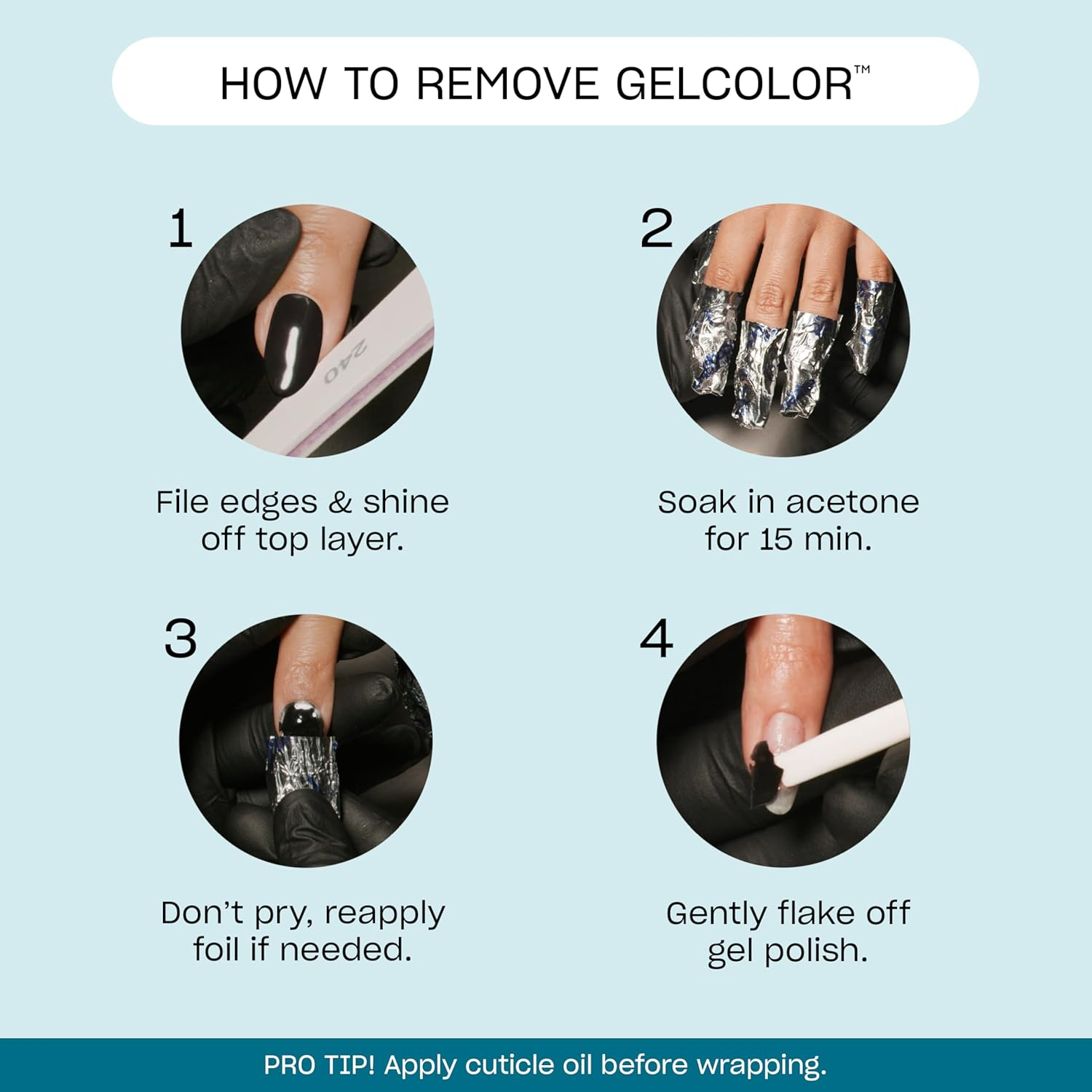 HOW TO REMOVE GELCOLOR™

1

240

File edges & shine off top layer.

2

Soak in acetone for 15 min.

3

Don't pry, reapply foil if needed.

4

Gently flake off gel polish.

PRO TIP! Apply cuticle oil before wrapping.