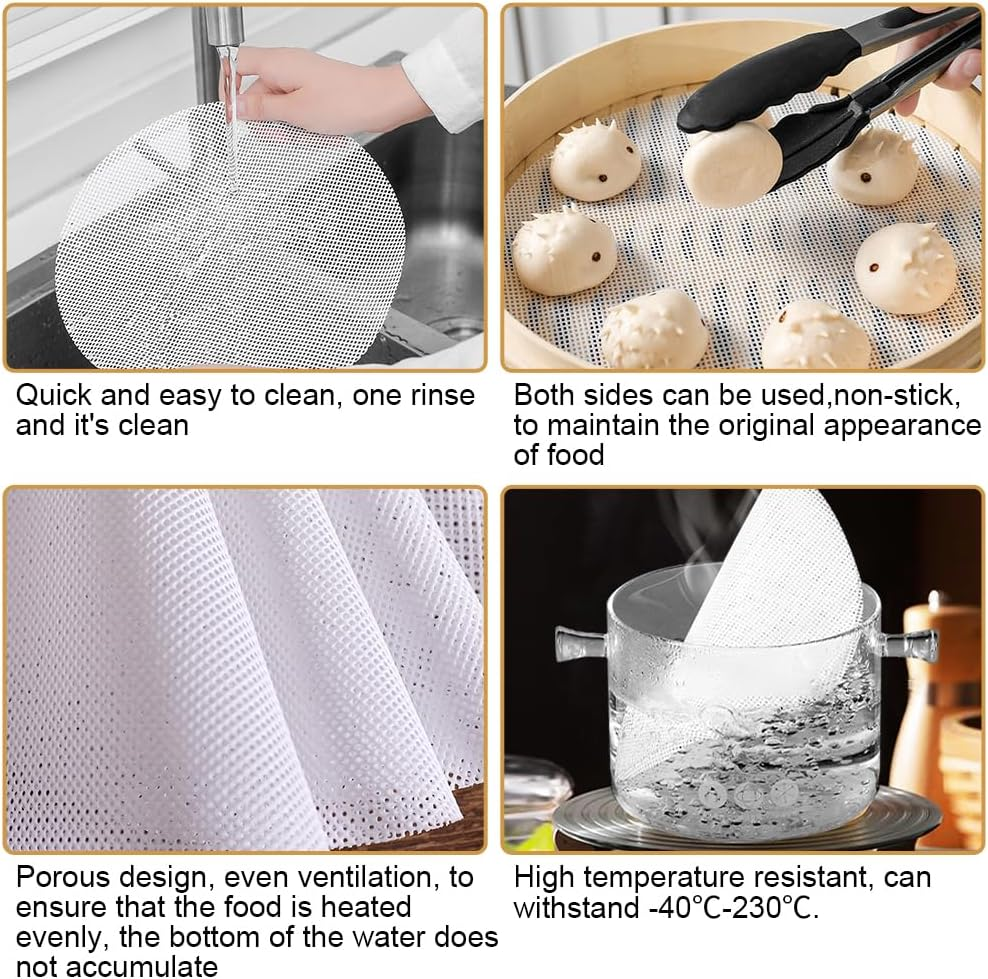 Quick and easy to clean, one rinse and it's clean

Both sides can be used,non-stick, to maintain the original appearance of food

Porous design, even ventilation, to ensure that the food is heated evenly, the bottom of the water does not accumulate

High temperature resistant, can withstand -40℃-230℃.