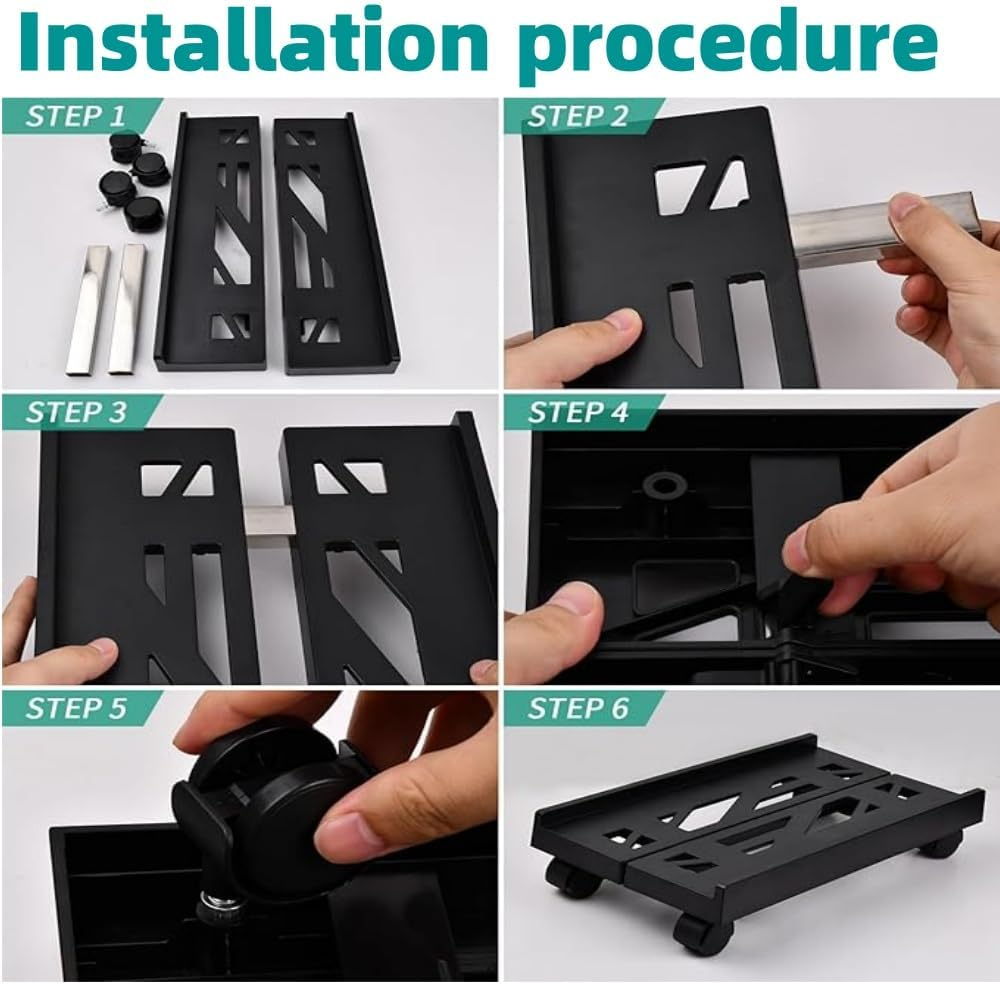 Installation procedure

STEP 1

STEP 2

STEP 3

STEP 4

STEP 5

STEP 6