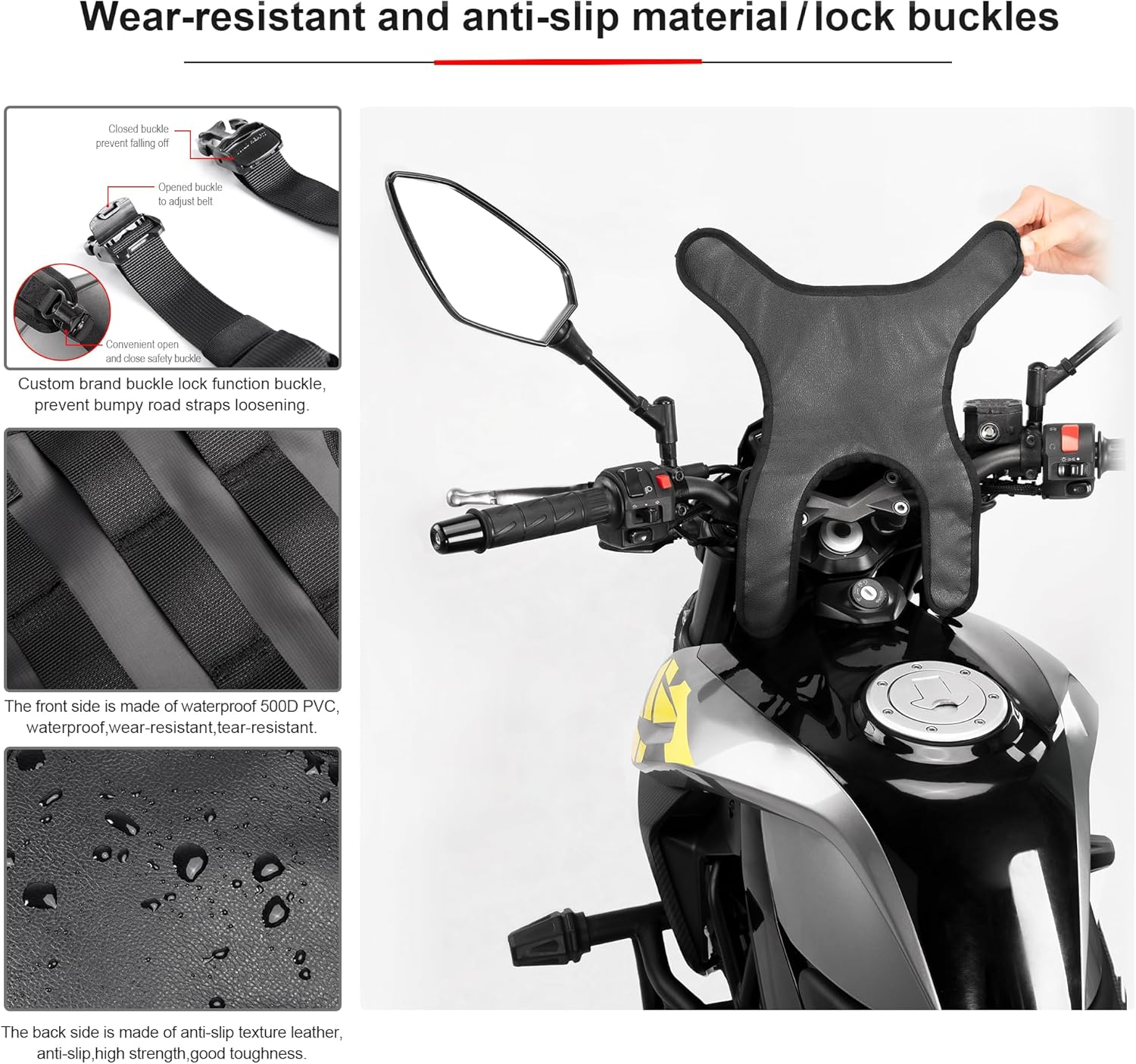 Wear-resistant and anti-slip material / lock buckles

Closed buckle prevent falling off

Opened buckle to adjust belt

Convenient open and close safety buckle

Custom brand buckle lock function buckle, prevent bumpy road straps loosening.

The front side is made of waterproof 500D PVC, waterproof,wear-resistant,tear-resistant.

The back side is made of anti-slip texture leather, anti-slip,high strength,good toughness.