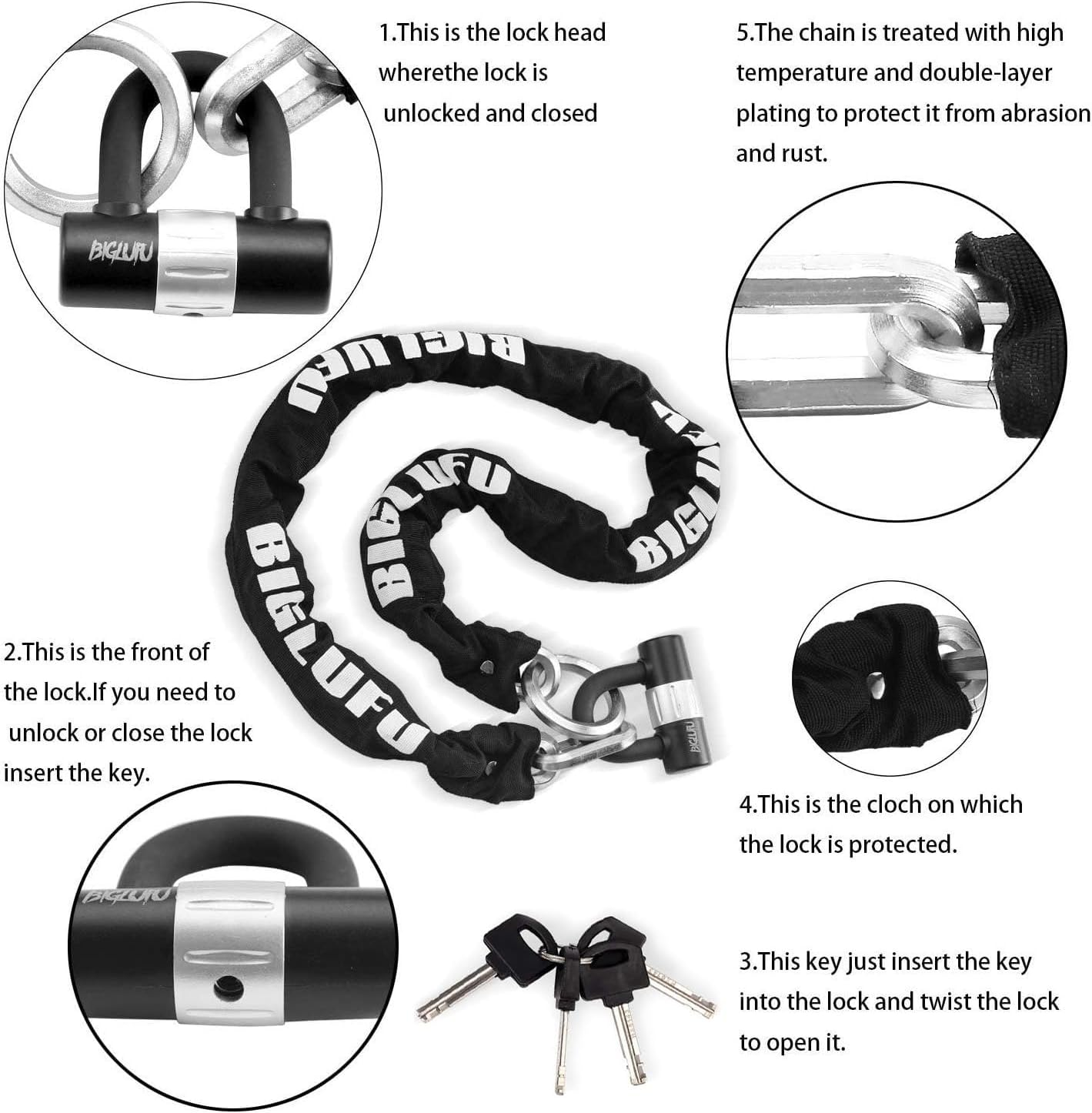 BIGLUFU

1.This is the lock head wherethe lock is unlocked and closed

5.The chain is treated with high temperature and double-layer plating to protect it from abrasion and rust.

BIGLUFU

BIGLUFU

BIGLUFU

BIGLUFU

BIGLUFU

2.This is the front of the lock.If you need to unlock or close the lock insert the key.

BIGLUFU

4.This is the cloch on which the lock is protected.

BIGLUFU

3.This key just insert the key into the lock and twist the lock to open it.