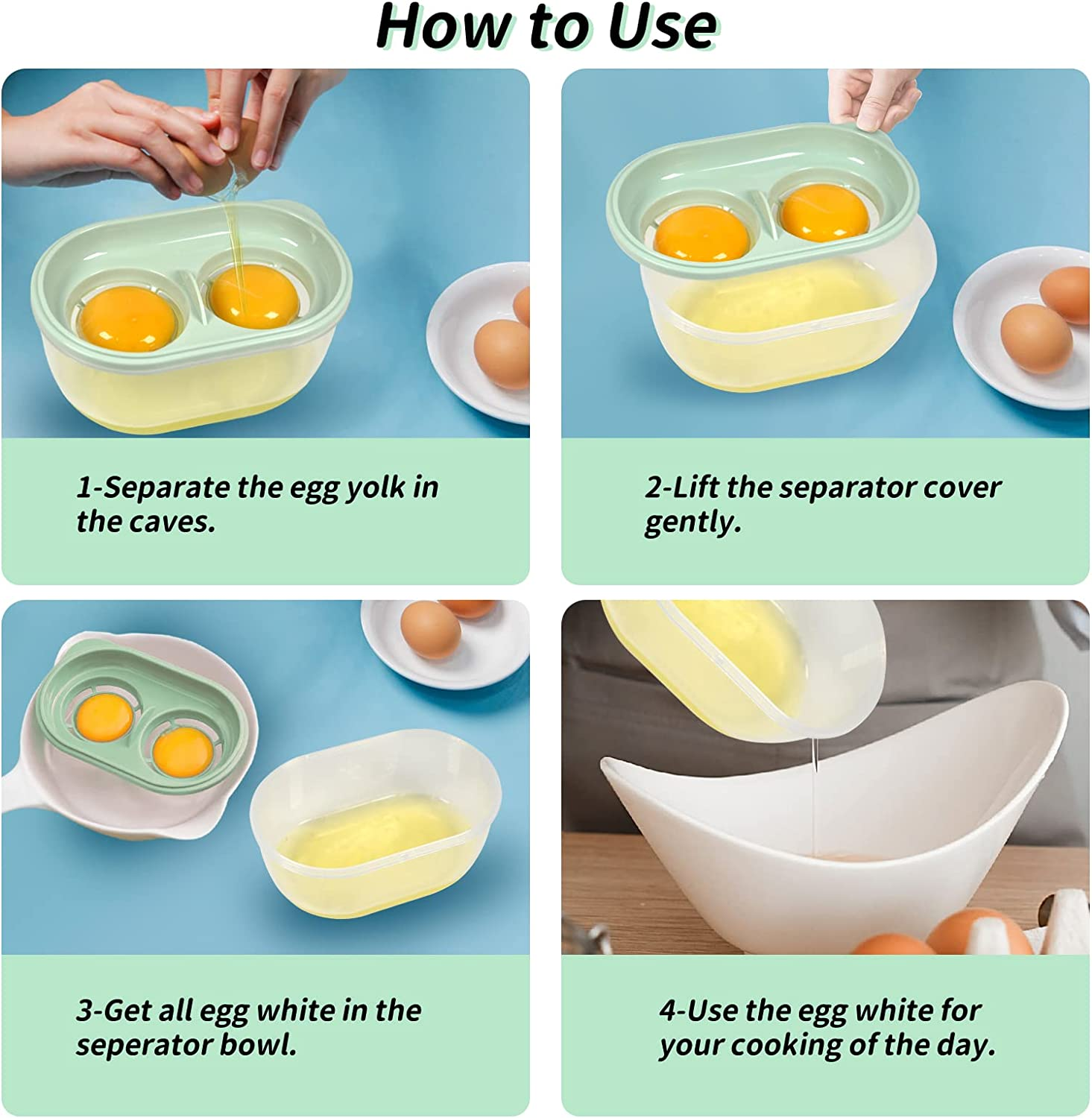 How to Use

1-Separate the egg yolk in the caves.

2-Lift the separator cover gently.

3-Get all egg white in the seperator bowl.

4-Use the egg white for your cooking of the day.