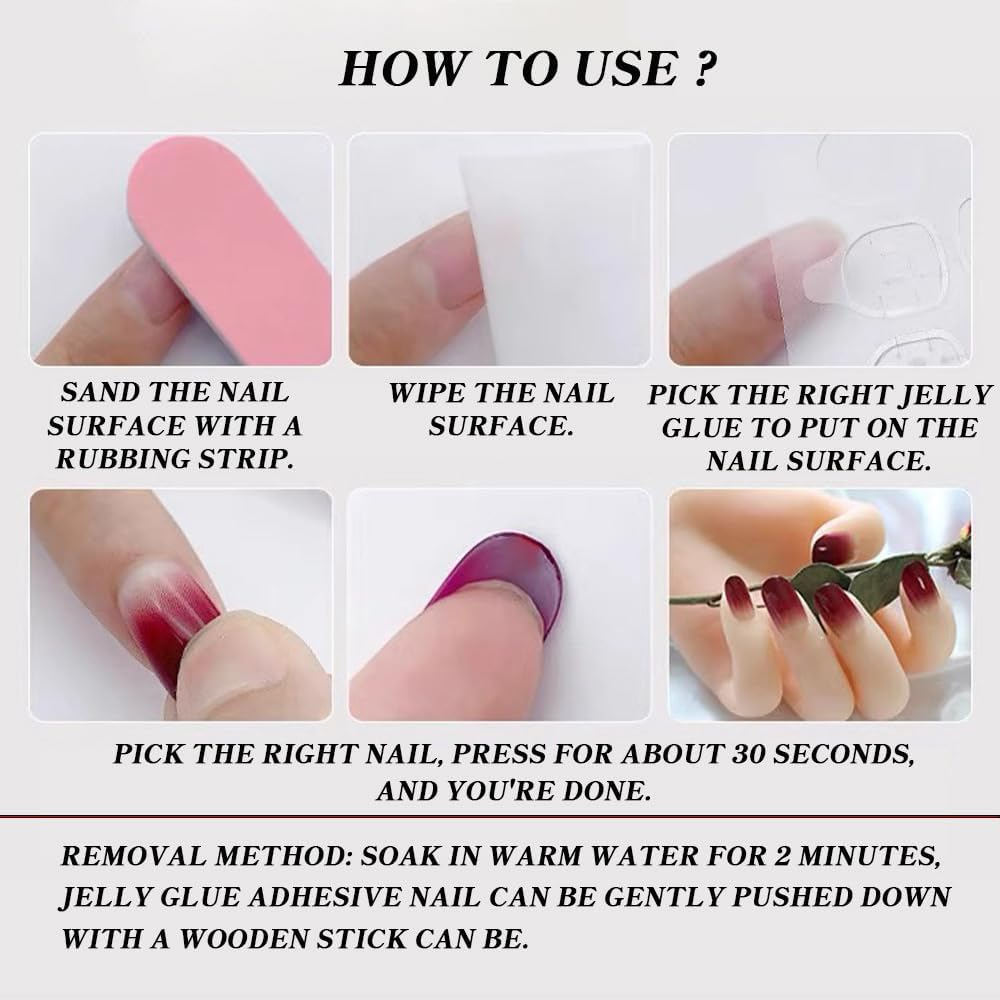 HOW TO USE ?

SAND THE NAIL SURFACE WITH A RUBBING STRIP.

WIPE THE NAIL SURFACE.

PICK THE RIGHT JELLY GLUE TO PUT ON THE NAIL SURFACE.

PICK THE RIGHT NAIL, PRESS FOR ABOUT 30 SECONDS, AND YOU'RE DONE.

REMOVAL METHOD: SOAK IN WARM WATER FOR 2 MINUTES, JELLY GLUE ADHESIVE NAIL CAN BE GENTLY PUSHED DOWN WITH A WOODEN STICK CAN BE.