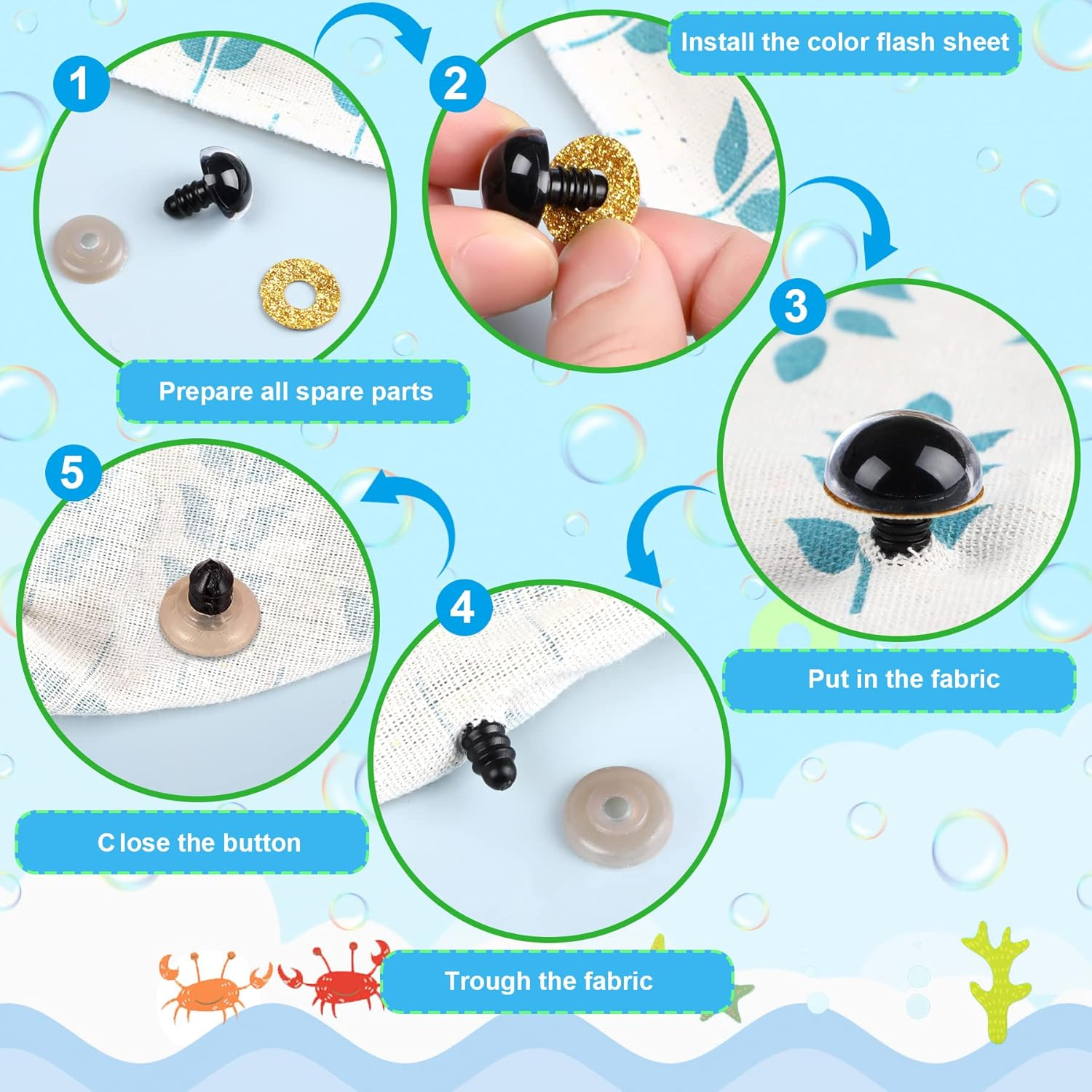 1

Prepare all spare parts

2

Install the color flash sheet

3

Put in the fabric

4

Trough the fabric

5

C lose the button