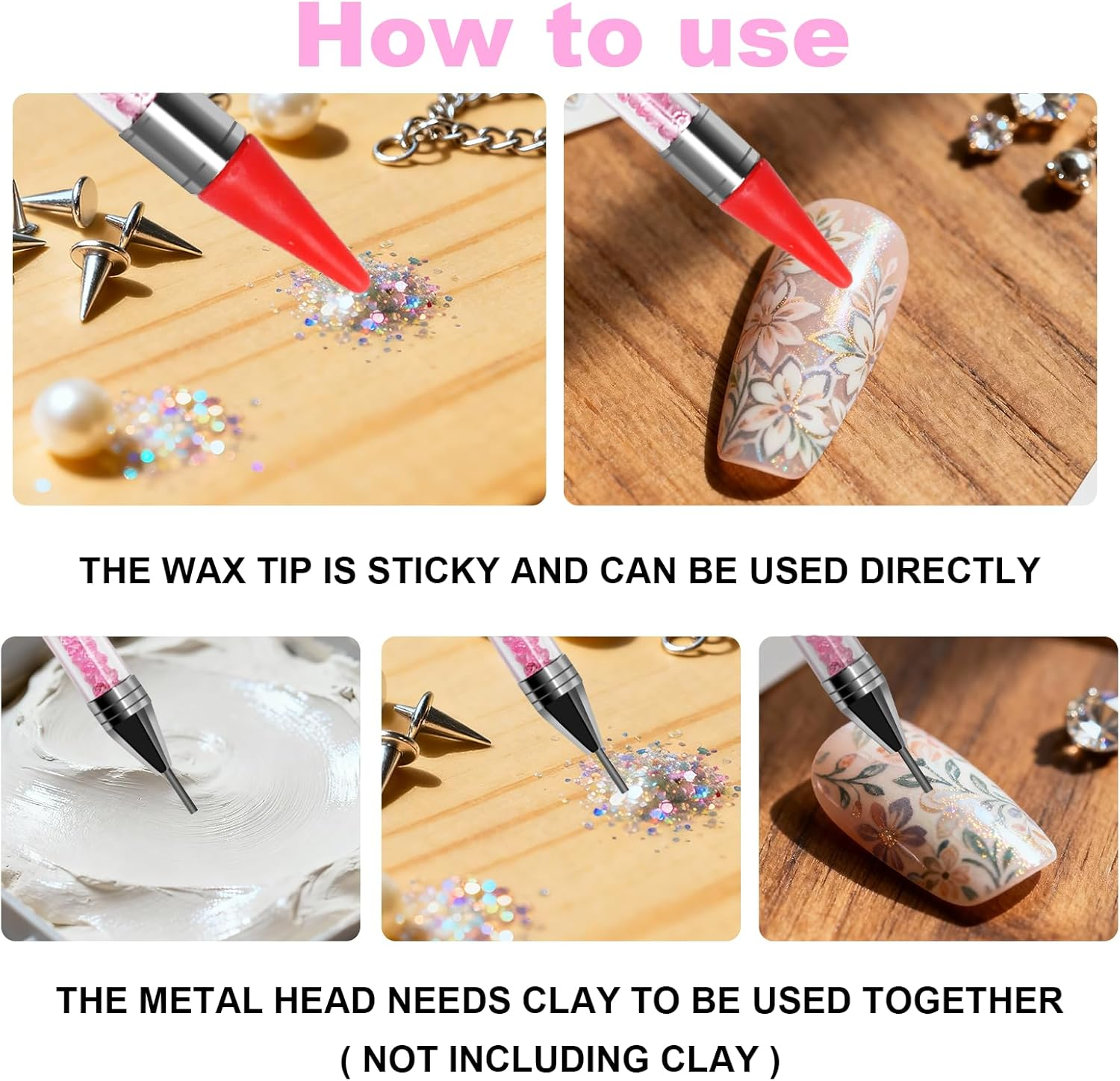 How to use

THE WAX TIP IS STICKY AND CAN BE USED DIRECTLY

THE METAL HEAD NEEDS CLAY TO BE USED TOGETHER
( NOT INCLUDING CLAY )