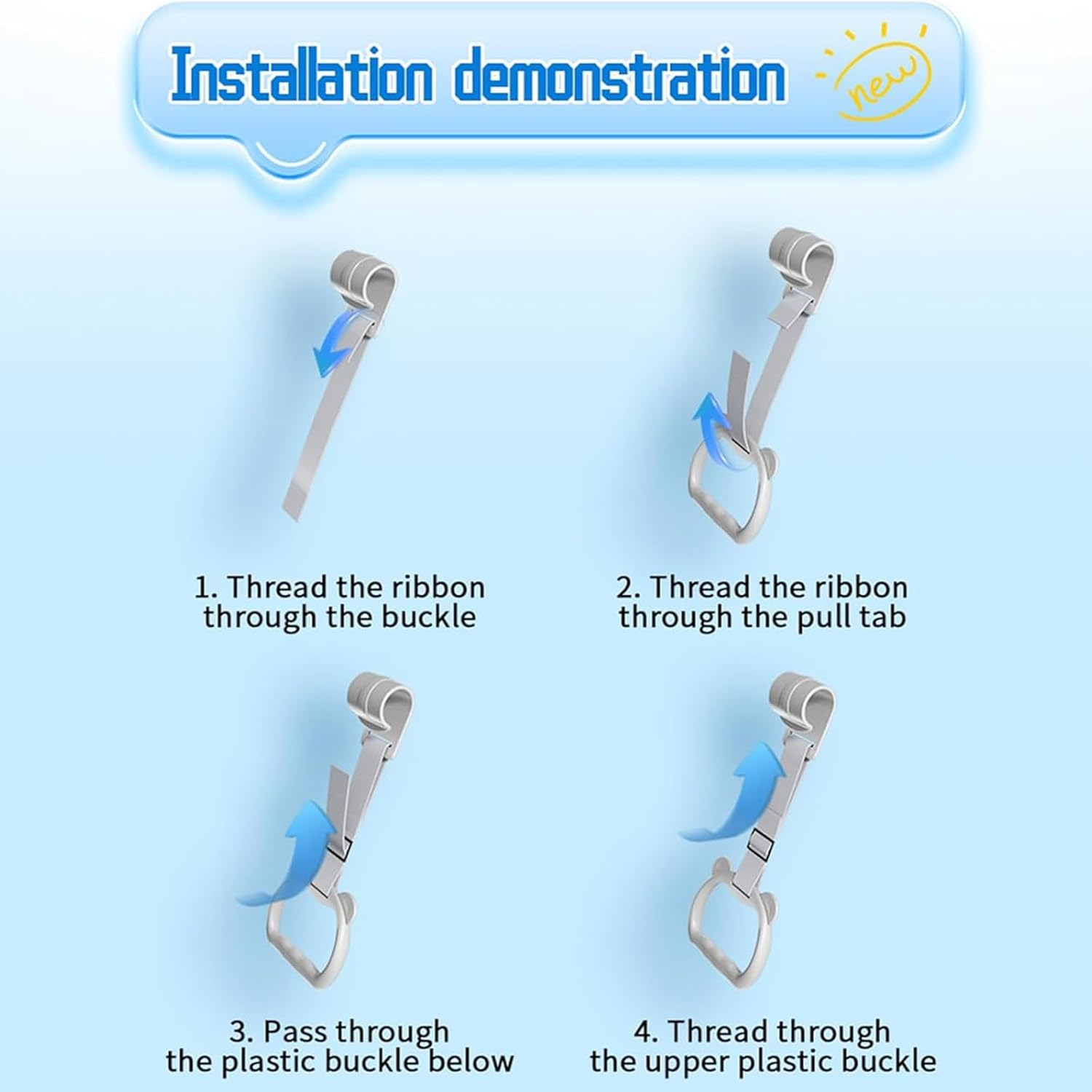 Installation demonstration

new

1. Thread the ribbon through the buckle

2. Thread the ribbon through the pull tab

3. Pass through the plastic buckle below

4. Thread through the upper plastic buckle