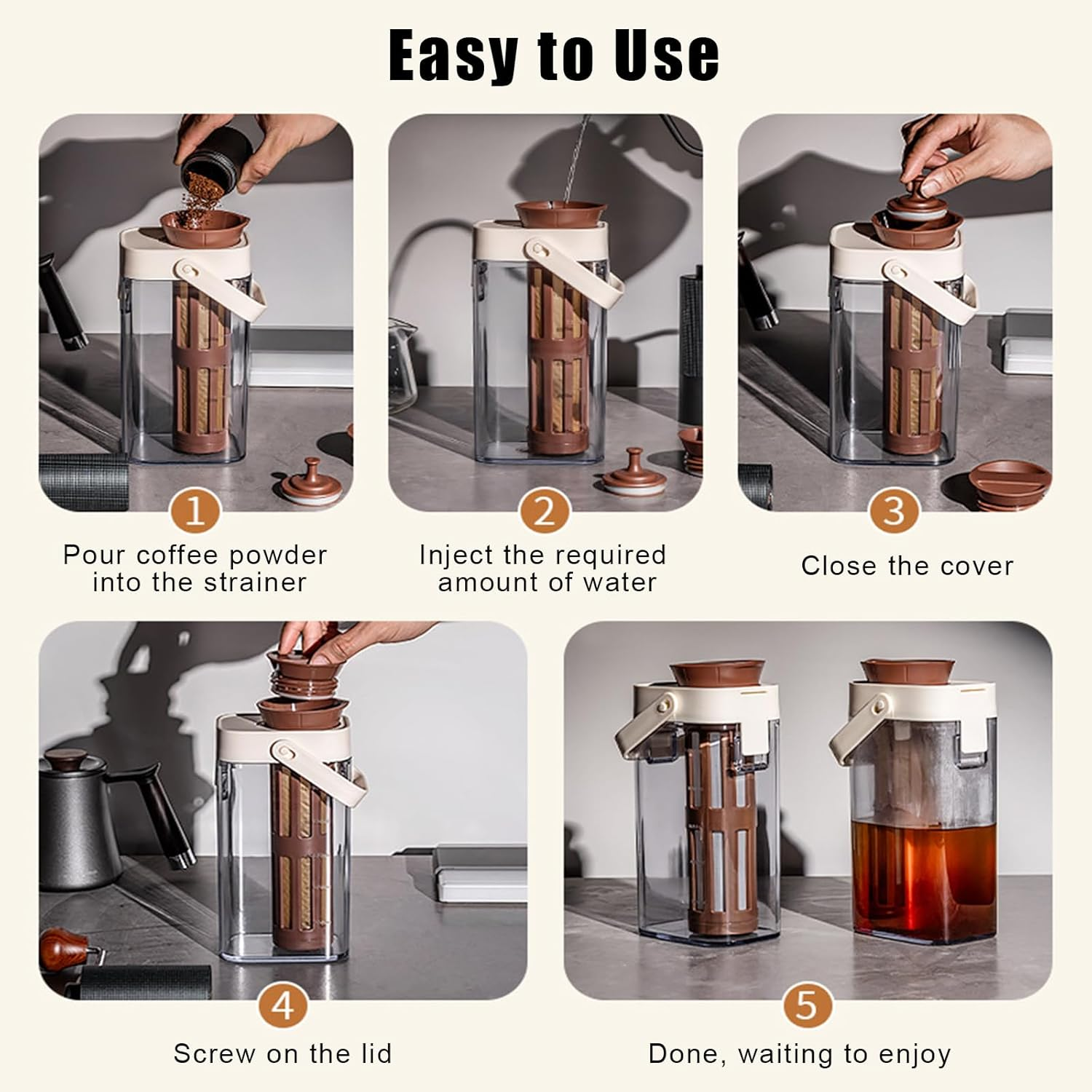 Easy to Use

1
Pour coffee powder into the strainer

2
Inject the required amount of water

3
Close the cover

4
Screw on the lid

5
Done, waiting to enjoy