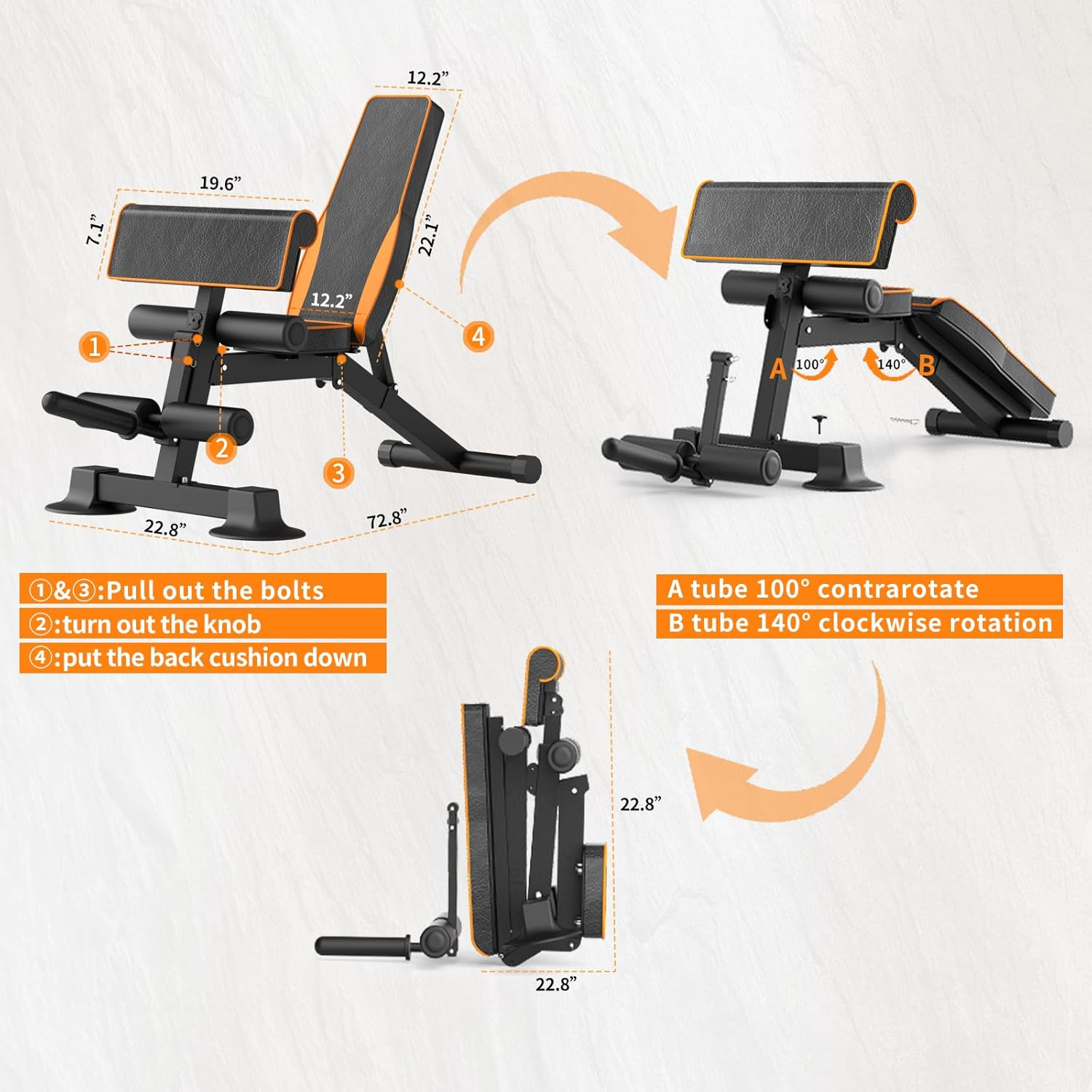 12.2”

19.6”

7.1”

22.1”

12.2”

①

④

②

③

22.8”

72.8”

A 100°

140° B

①&③:Pull out the bolts
②:turn out the knob
④:put the back cushion down

A tube 100° contrarotate
B tube 140° clockwise rotation

22.8”

22.8”