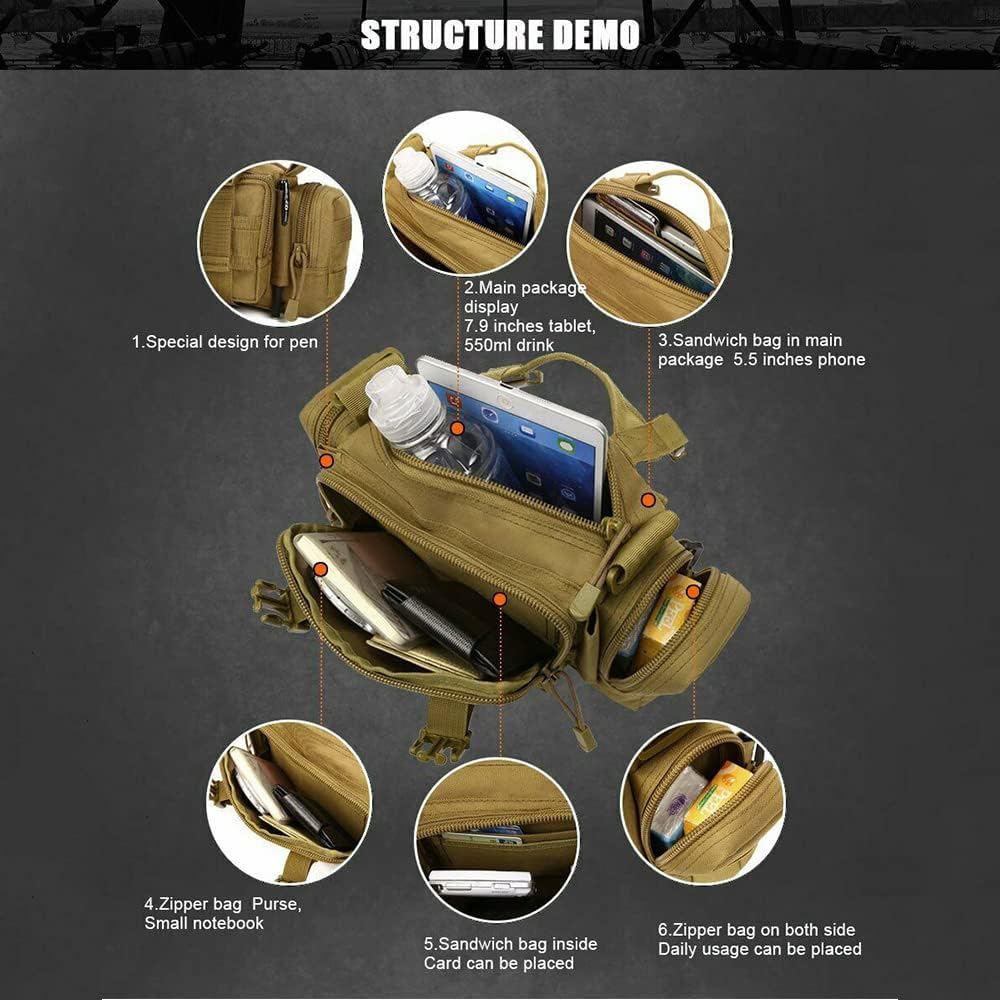 STRUCTURE DEMO

1.Special design for pen

2.Main package display
7.9 inches tablet,
550ml drink

3.Sandwich bag in main package 5.5 inches phone

4.Zipper bag Purse,
Small notebook

5.Sandwich bag inside
Card can be placed

6.Zipper bag on both side
Daily usage can be placed