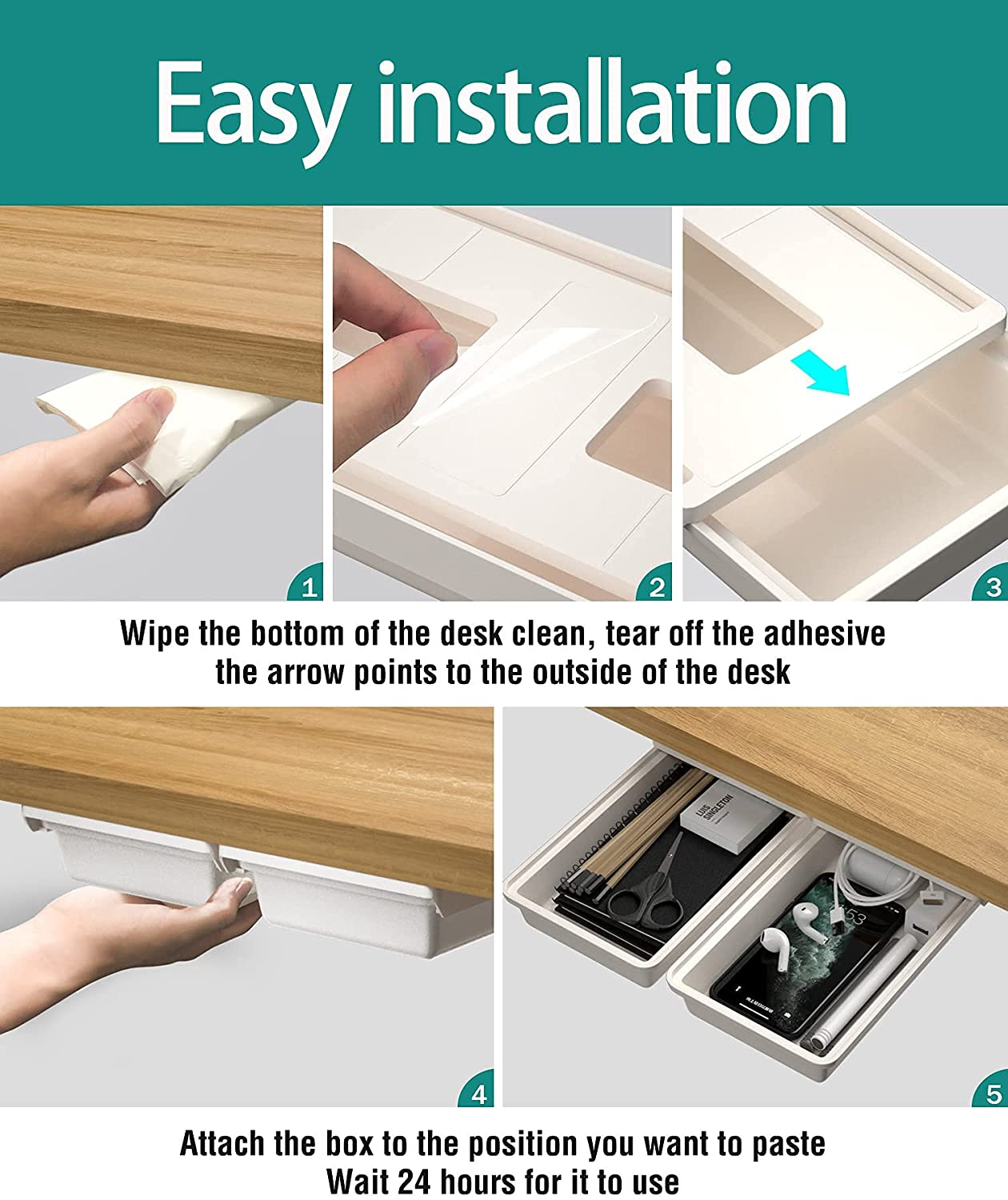 Easy installation

1

2

3

Wipe the bottom of the desk clean, tear off the adhesive the arrow points to the outside of the desk

LUIS SINGLETON

4

5

Attach the box to the position you want to paste
Wait 24 hours for it to use