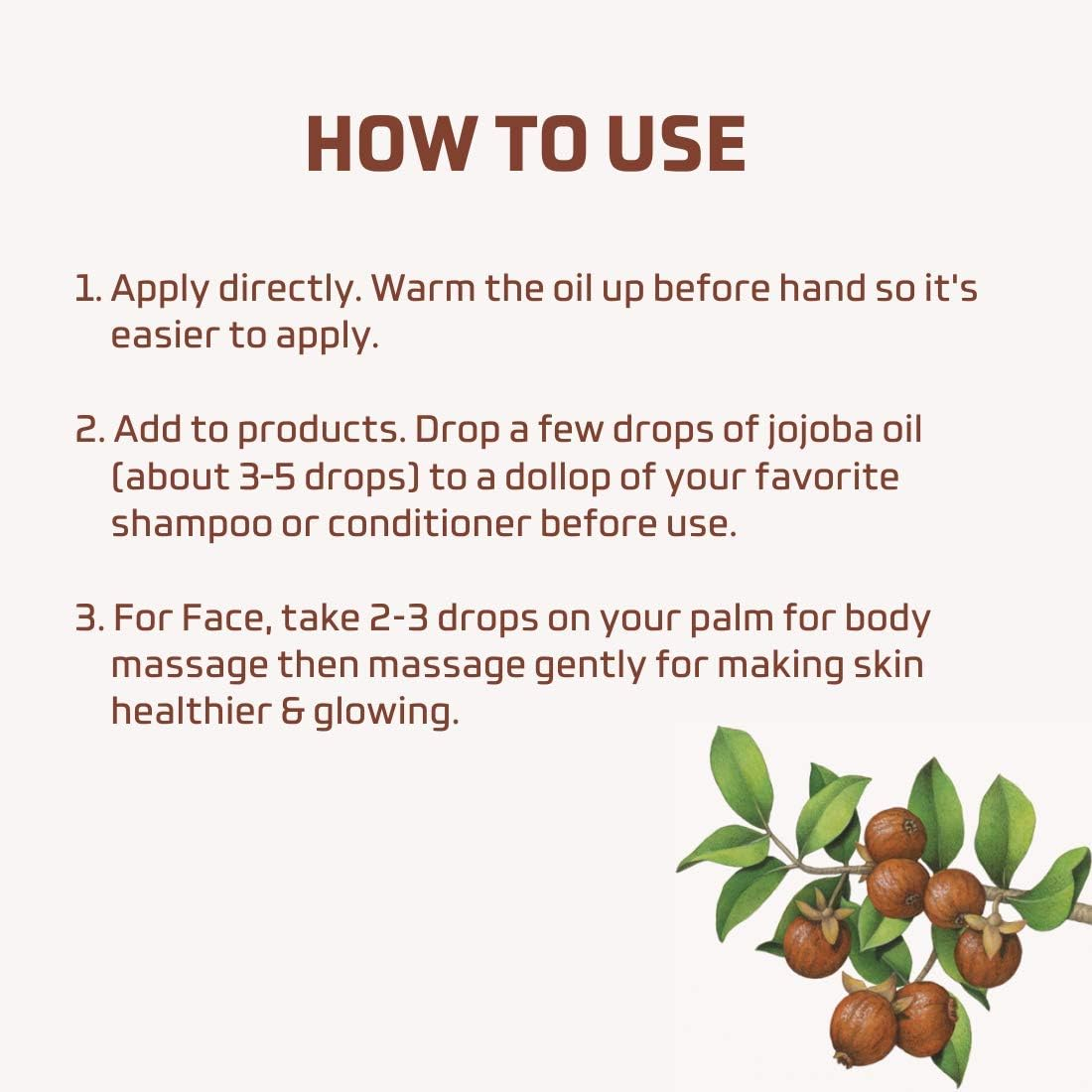 HOW TO USE

1. Apply directly. Warm the oil up before hand so it's easier to apply.

2. Add to products. Drop a few drops of jojoba oil (about 3-5 drops) to a dollop of your favorite shampoo or conditioner before use.

3. For Face, take 2-3 drops on your palm for body massage then massage gently for making skin healthier & glowing.